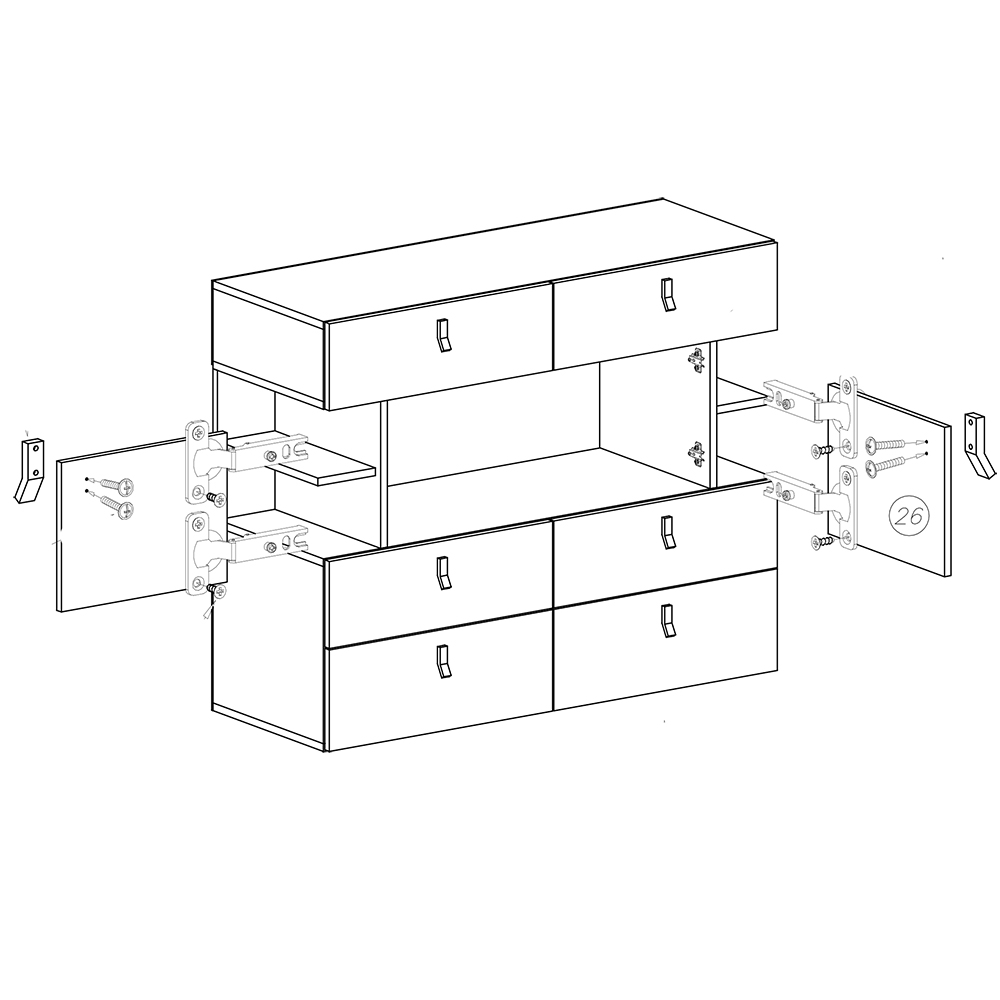 26