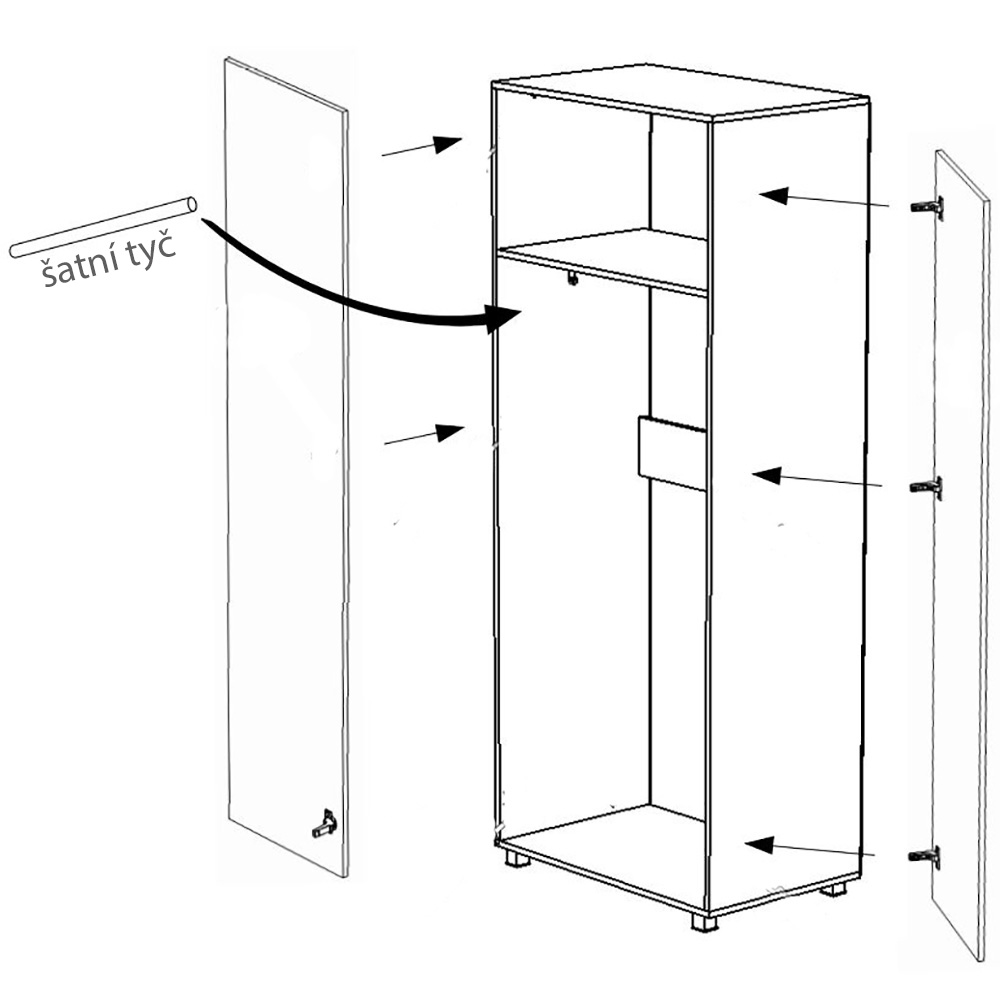 šatní tyč