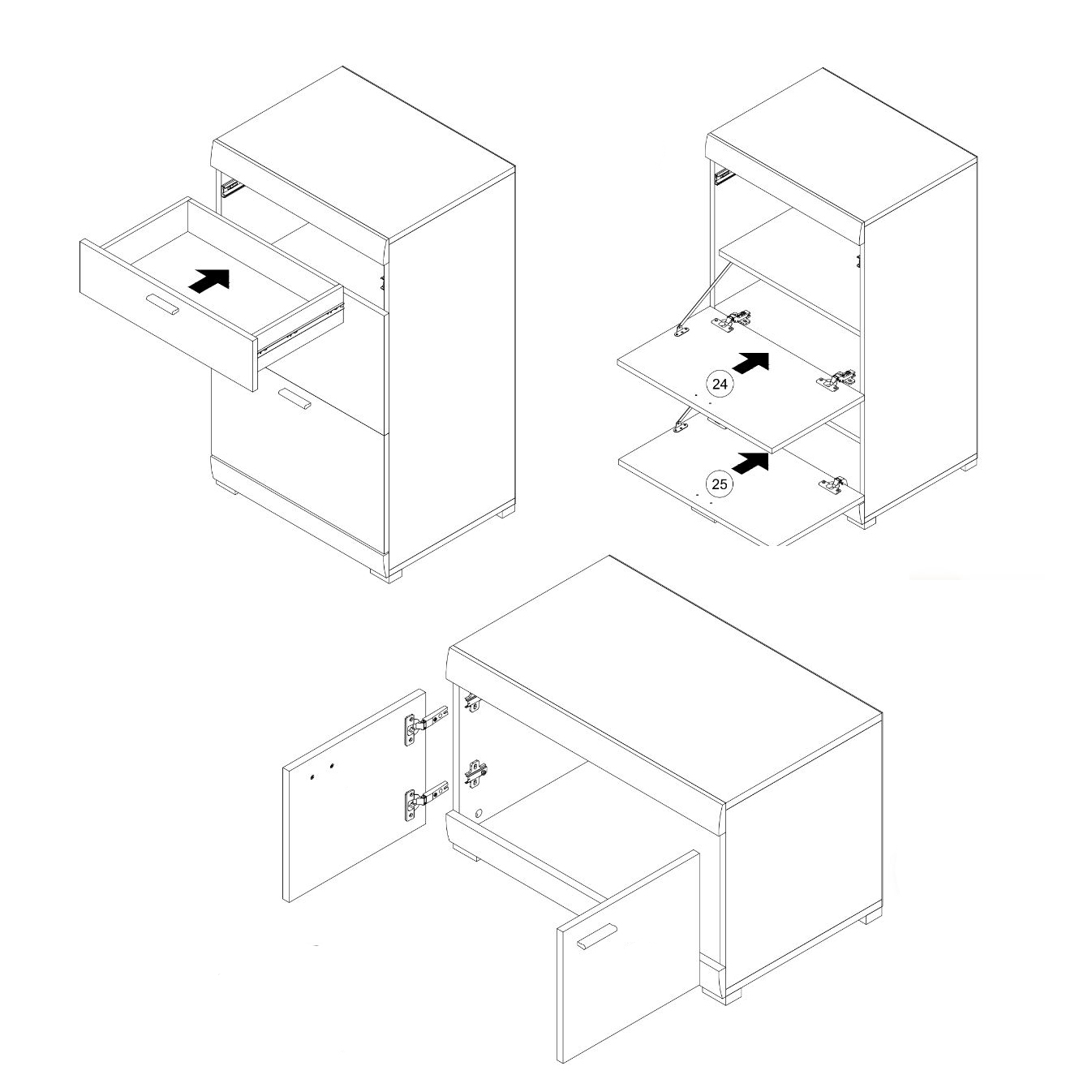 24
25