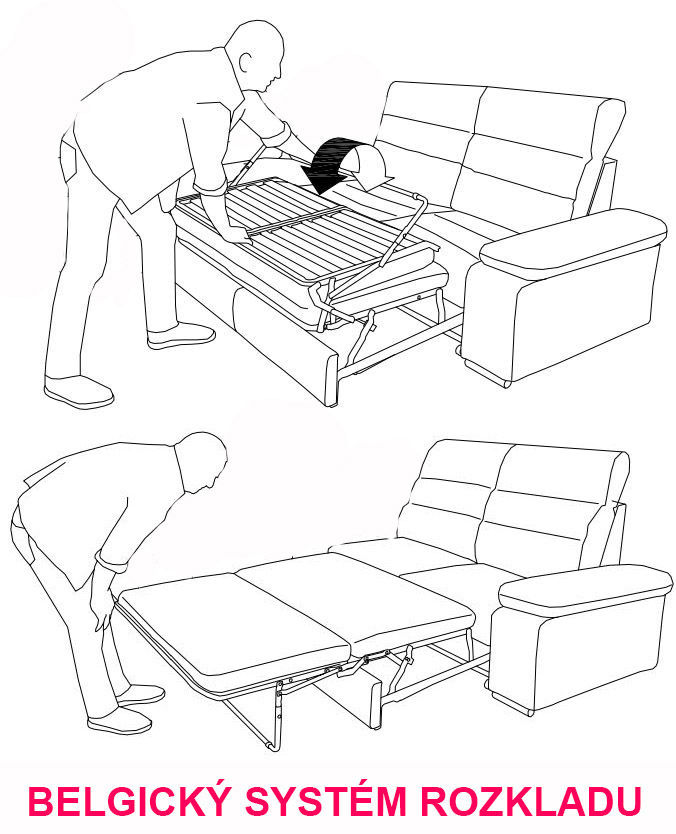 BELGICKÝ SYSTÉM ROZKLADU