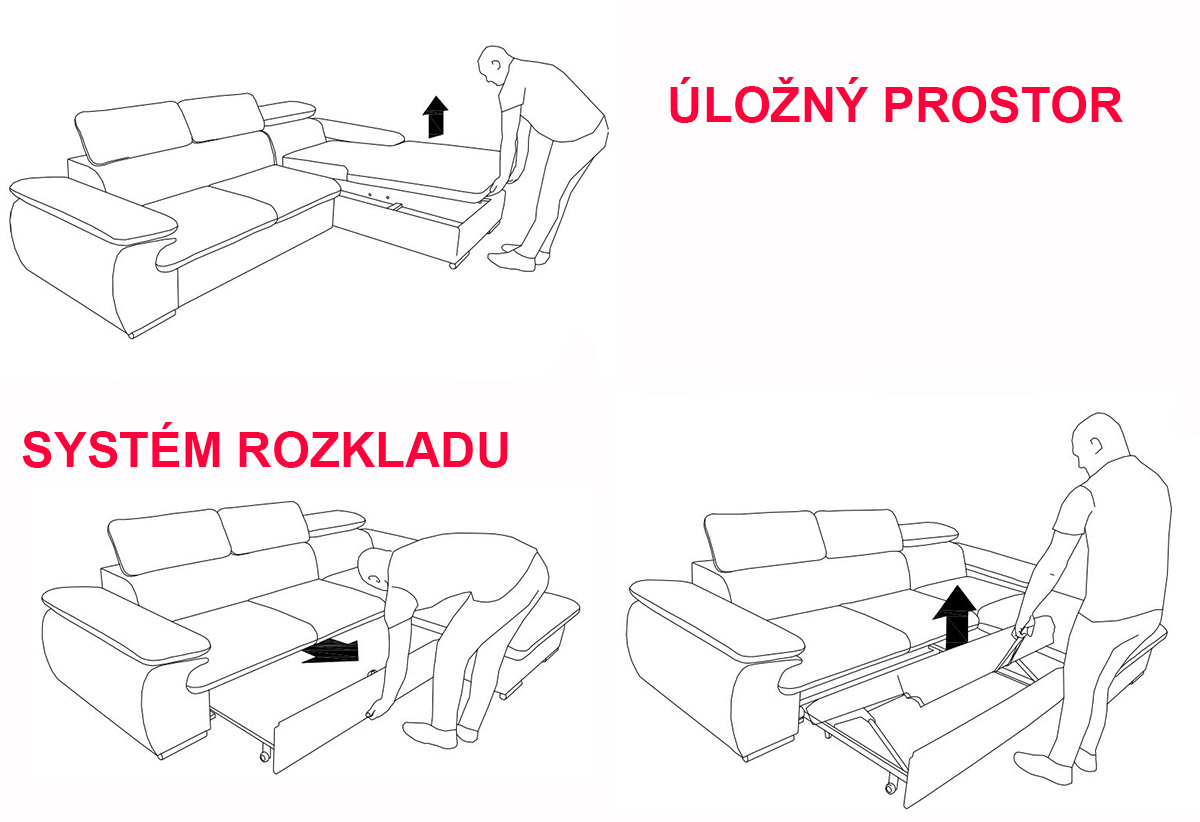 ÚLOŽNÝ PROSTOR

SYSTÉM ROZKLADU