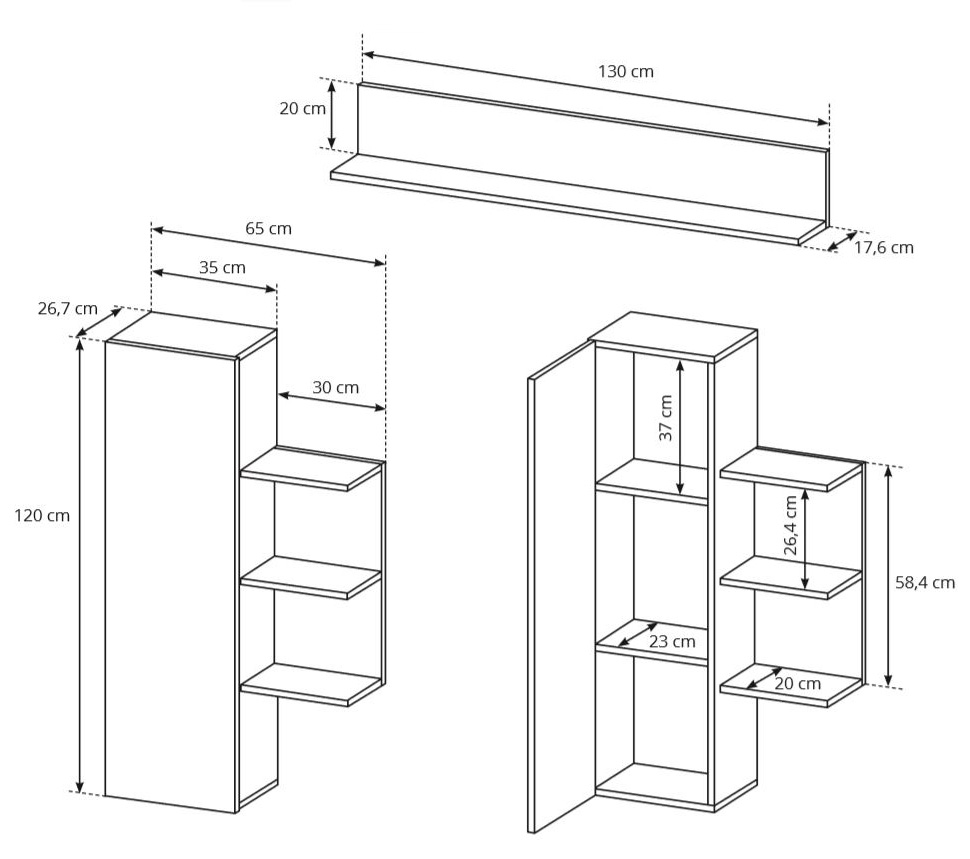 130 cm
20 cm
17,6 cm
65 cm
35 cm
26,7 cm
30 cm
120 cm
37 cm
26,4 cm
58,4 cm
23 cm
20 cm