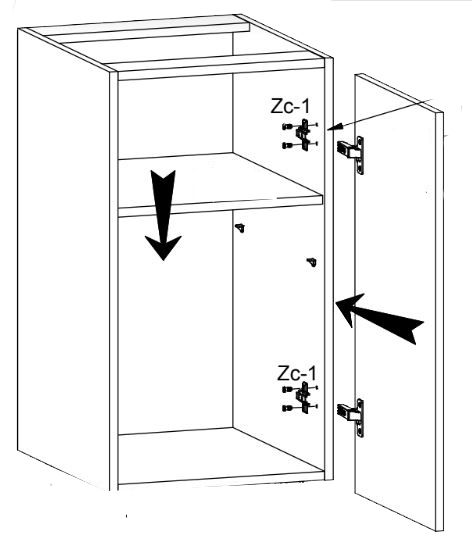 Zc-1

Zc-1