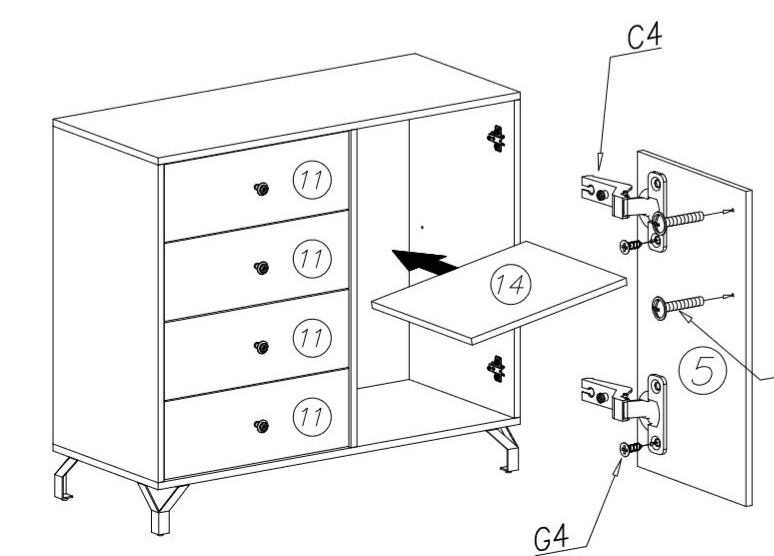 C4

11

11

11

11

14

5

G4