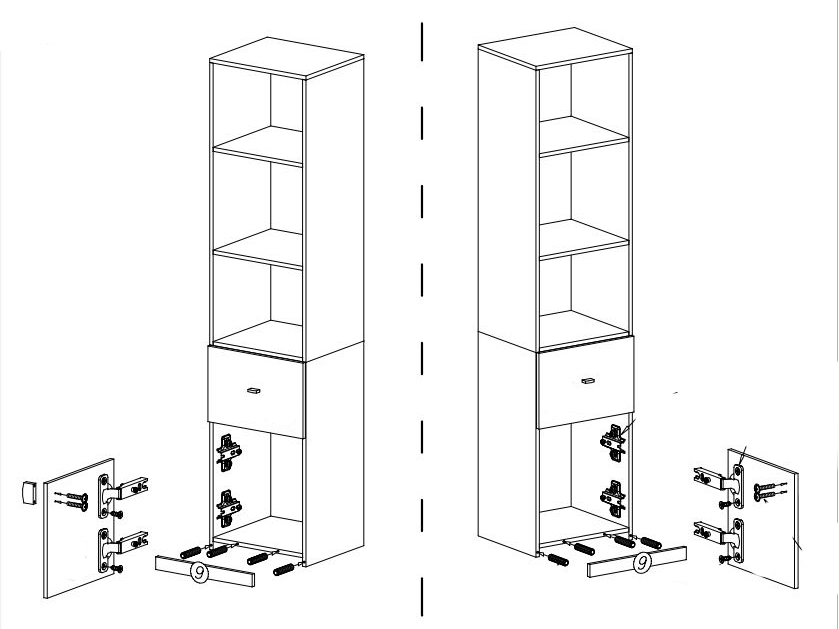 9

9