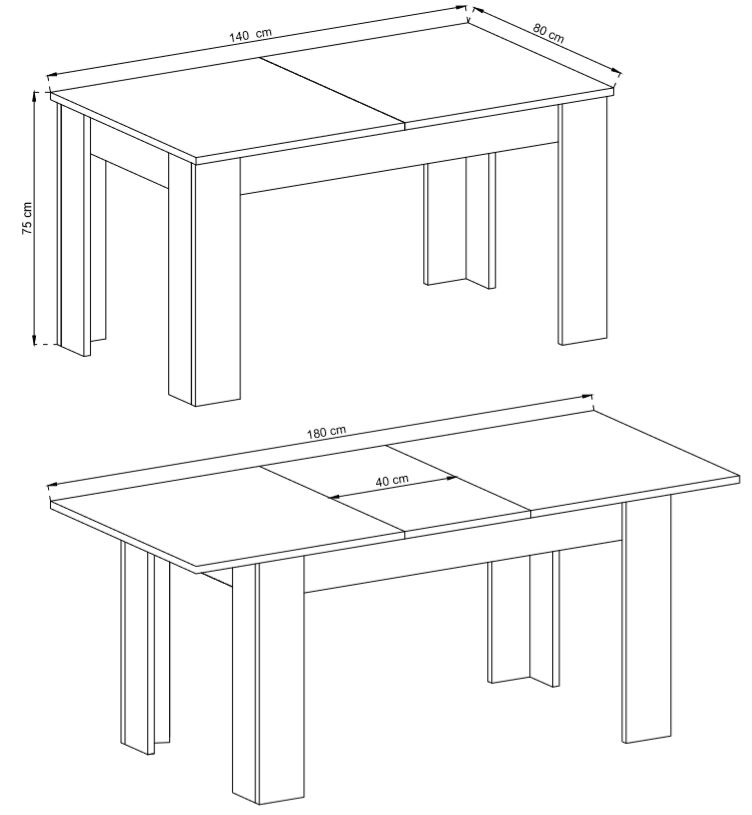 140 cm

80 cm

75 cm

180 cm

40 cm