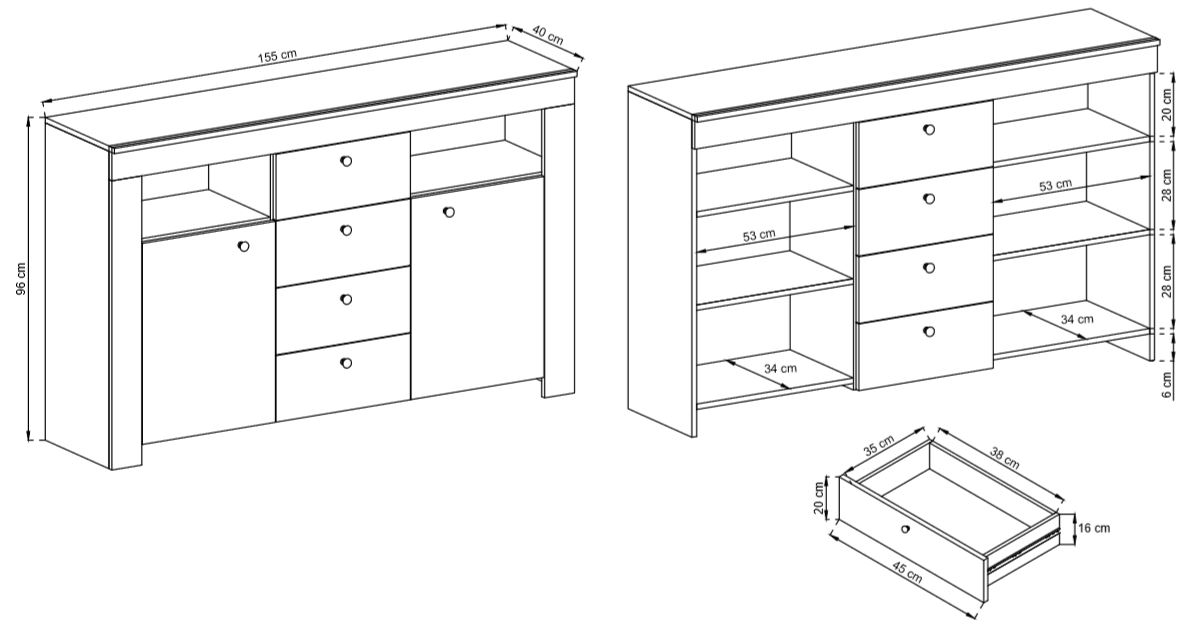 155 cm
40 cm
96 cm
20 cm
28 cm
28 cm
6 cm
53 cm
53 cm
34 cm
34 cm
35 cm
38 cm
20 cm
16 cm
45 cm