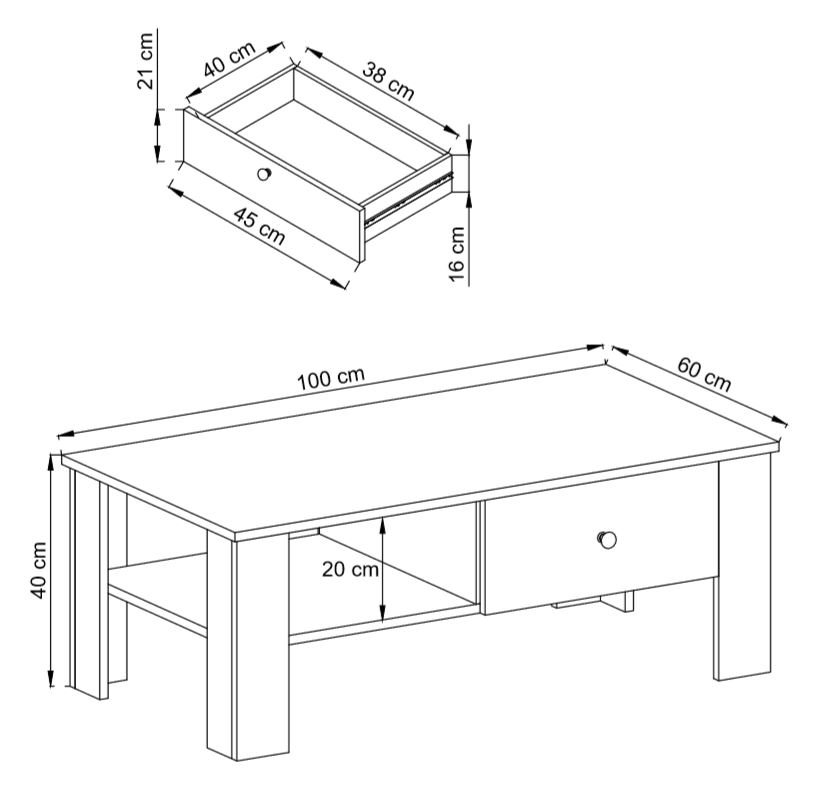 21 cm
40 cm
38 cm
45 cm
16 cm
100 cm
60 cm
40 cm
20 cm