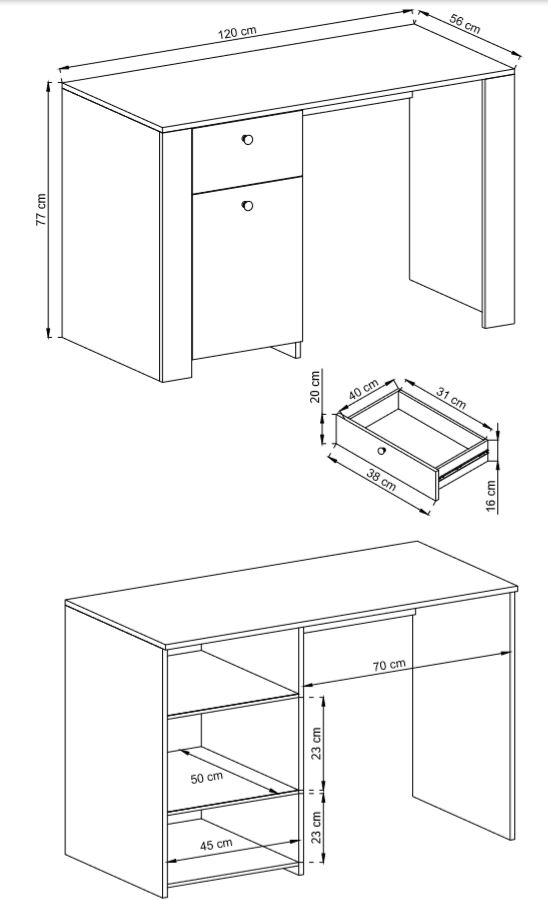 120 cm
56 cm
77 cm
20 cm
40 cm
31 cm
38 cm
16 cm
70 cm
23 cm
50 cm
23 cm
45 cm