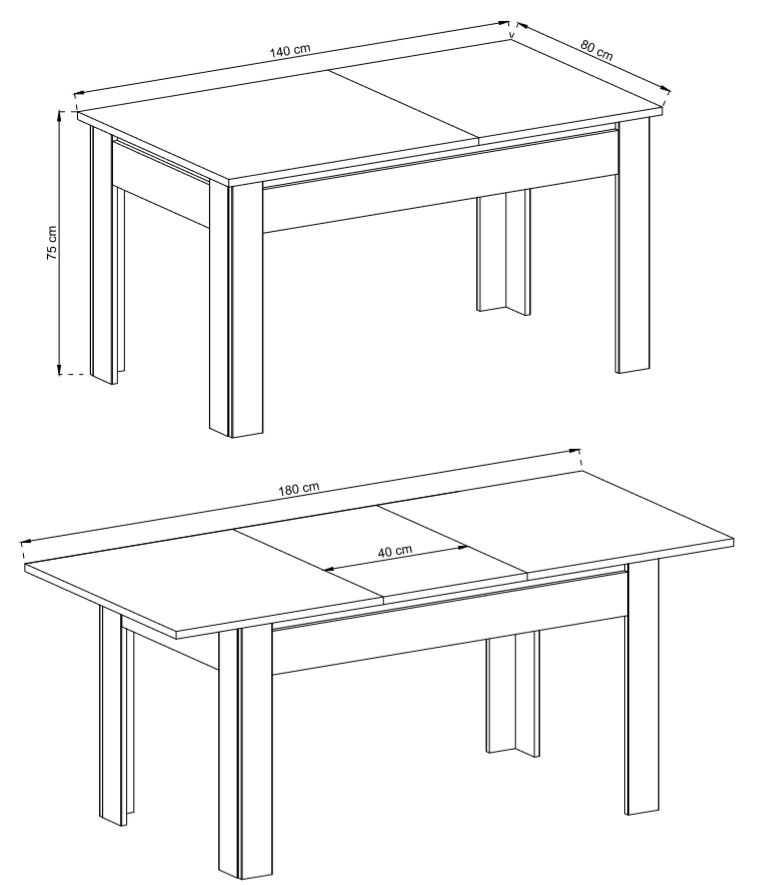 140 cm
80 cm
75 cm
180 cm
40 cm