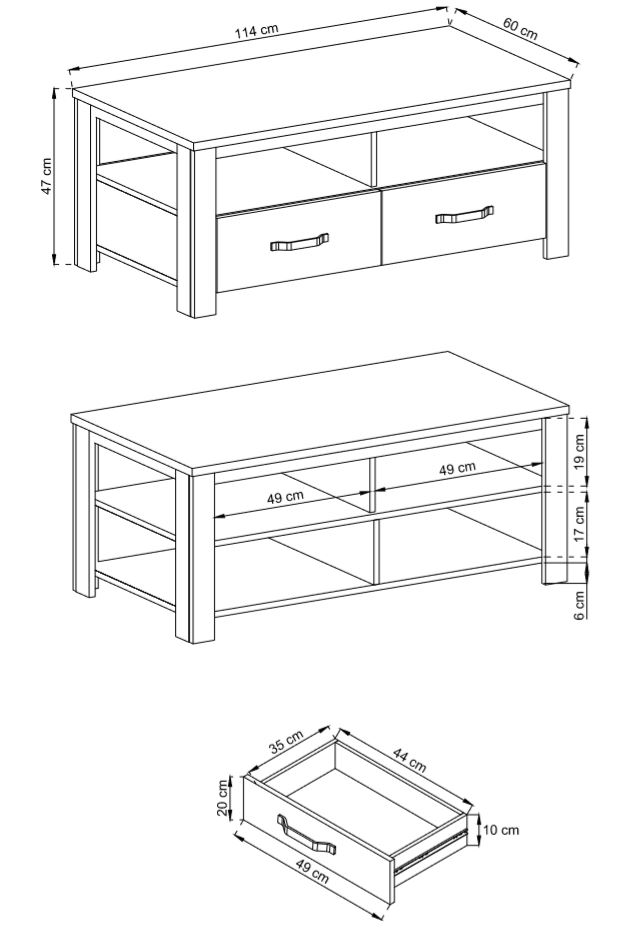 114 cm
60 cm
47 cm

49 cm
49 cm
19 cm
17 cm
6 cm

35 cm
44 cm
20 cm
10 cm
49 cm