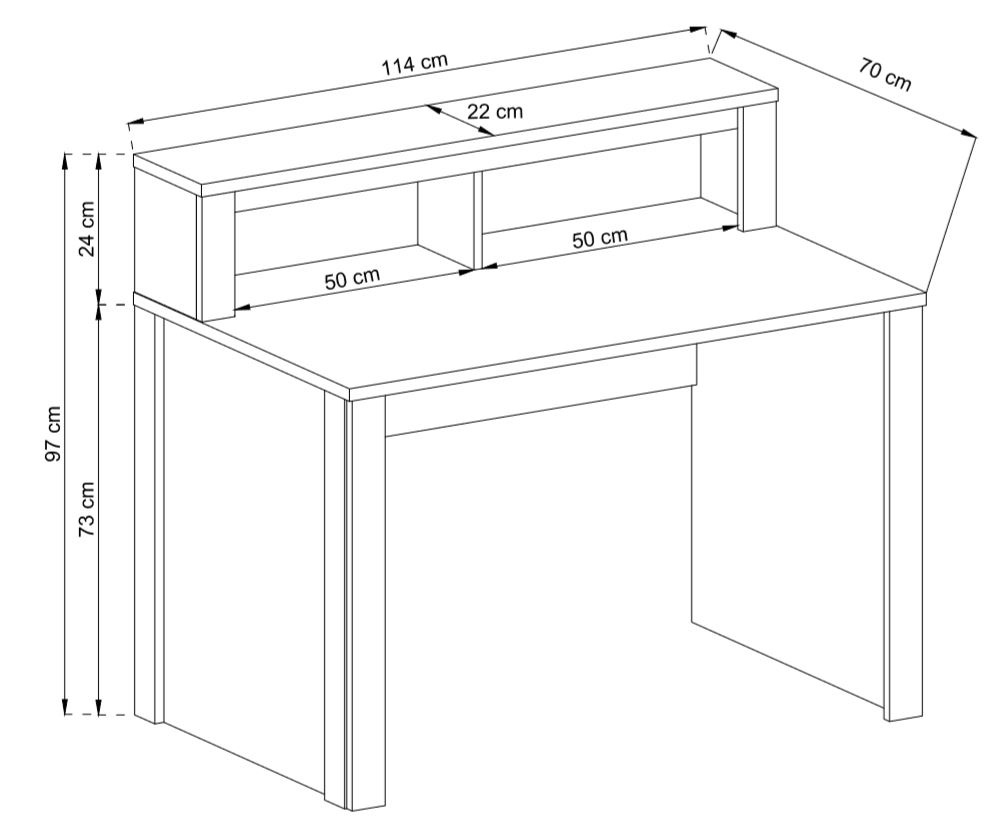 114 cm
70 cm
22 cm
24 cm
50 cm
50 cm
97 cm
73 cm