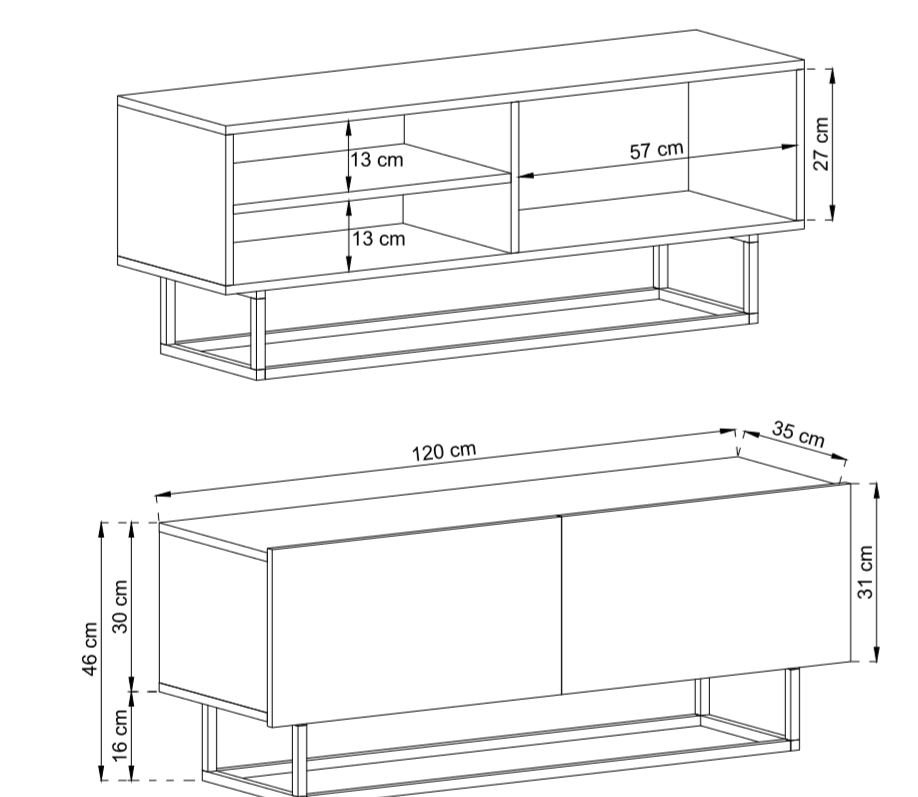 13 cm
13 cm
57 cm
27 cm
120 cm
35 cm
31 cm
46 cm
30 cm
16 cm