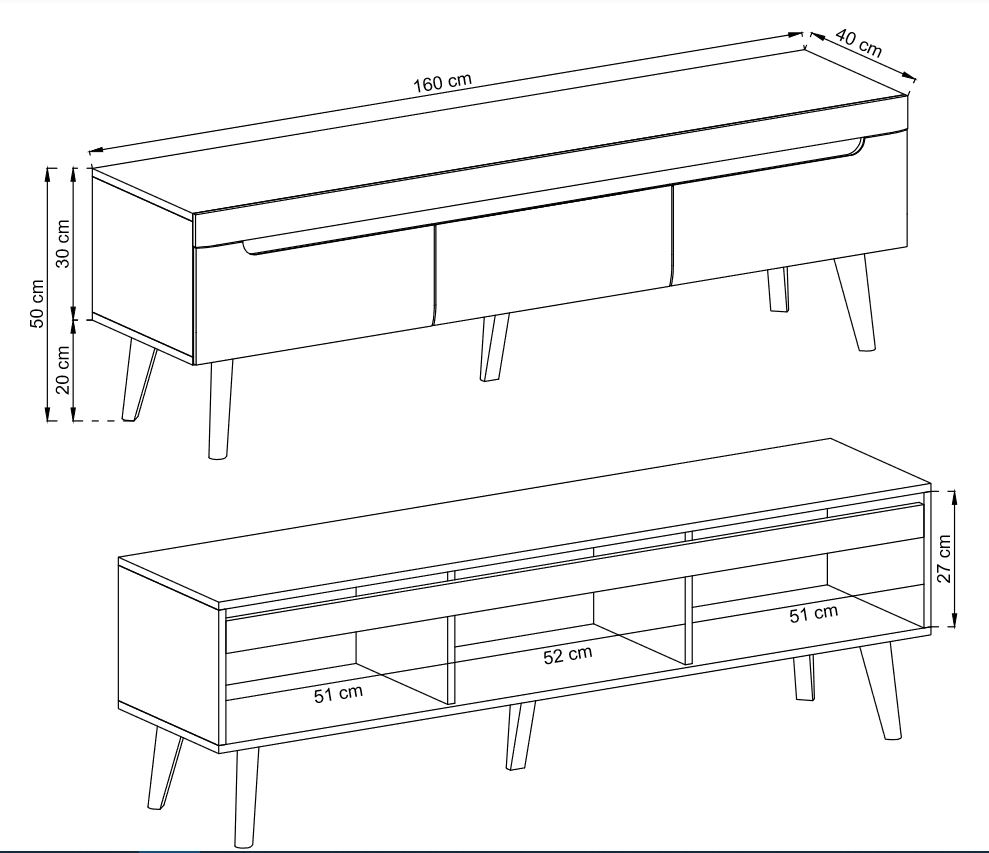 160 cm
40 cm
50 cm
30 cm
20 cm

27 cm
51 cm
52 cm
51 cm