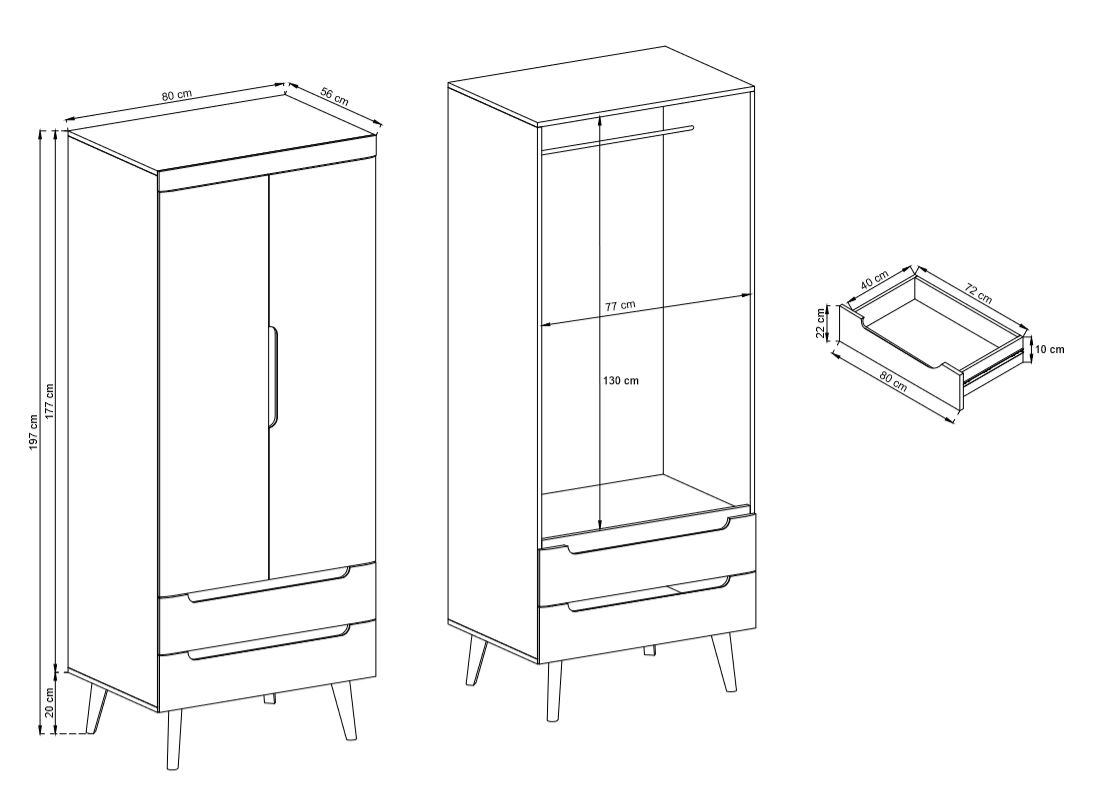 80 cm
56 cm
197 cm
177 cm
20 cm
77 cm
130 cm
40 cm
72 cm
22 cm
10 cm
80 cm