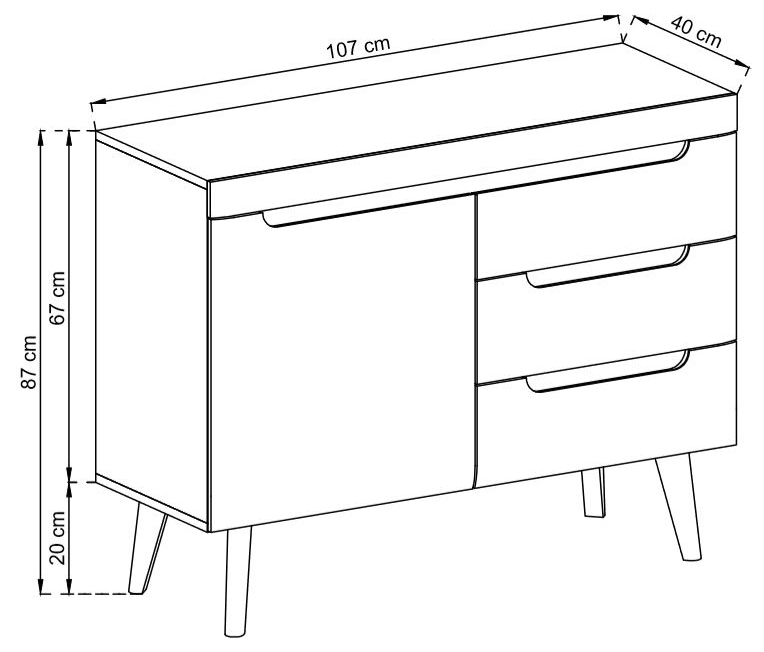 107 cm
40 cm
87 cm
67 cm
20 cm