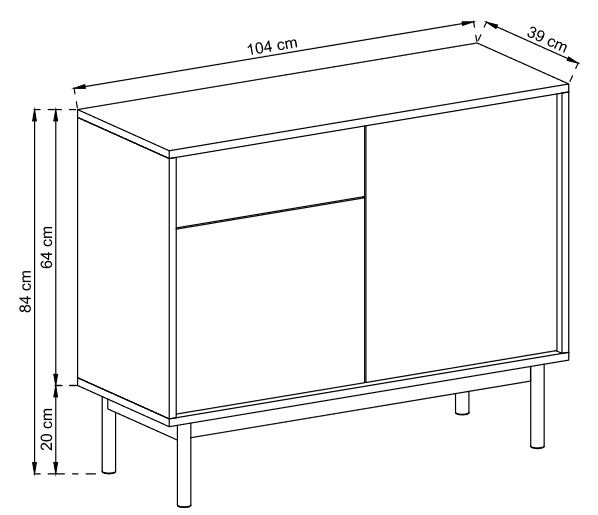 104 cm
39 cm
84 cm
64 cm
20 cm