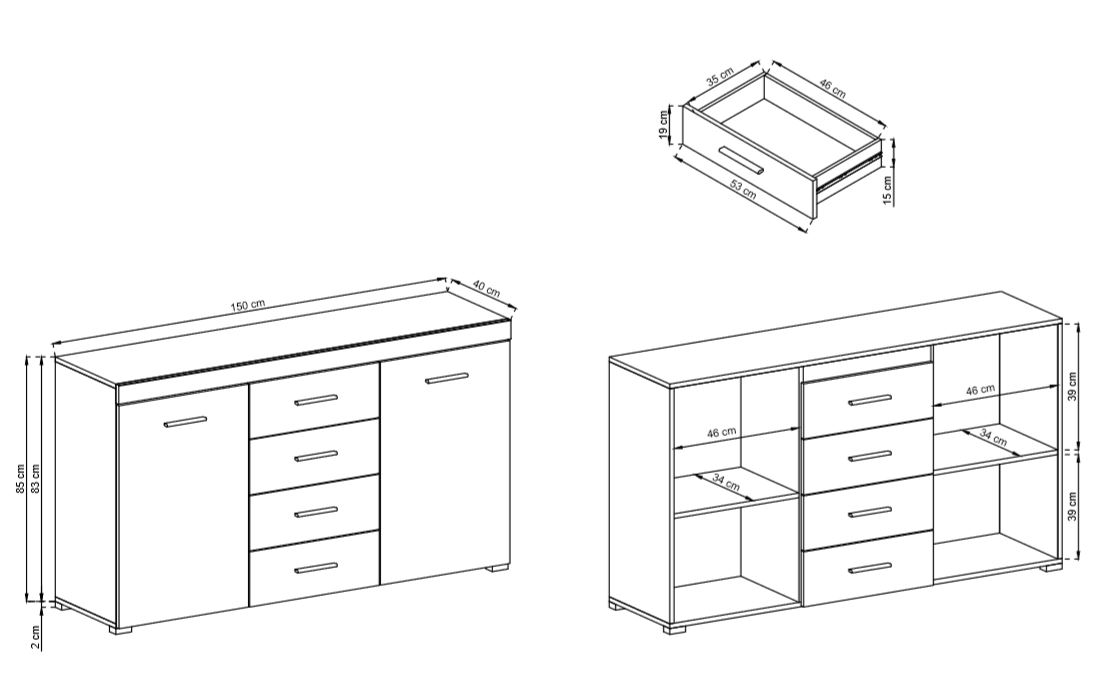 35 cm
46 cm
19 cm
53 cm
15 cm
150 cm
40 cm
85 cm
83 cm
2 cm
46 cm
34 cm
46 cm
34 cm
39 cm
39 cm