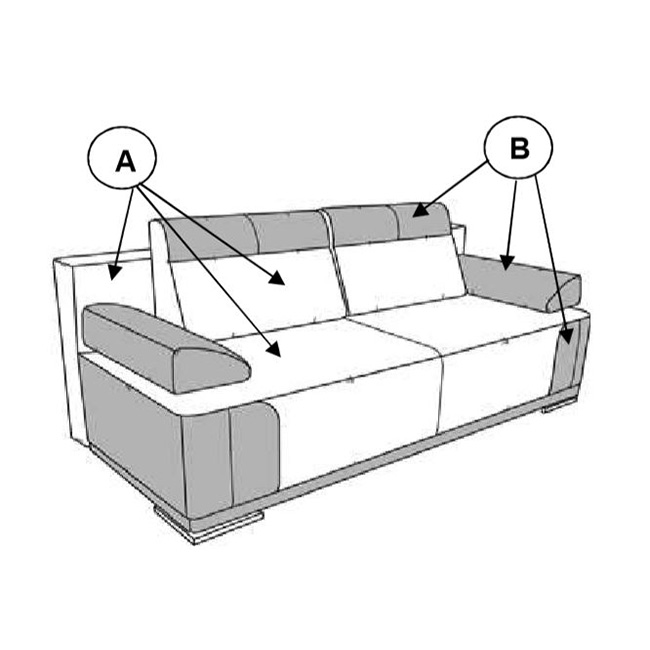 A

B