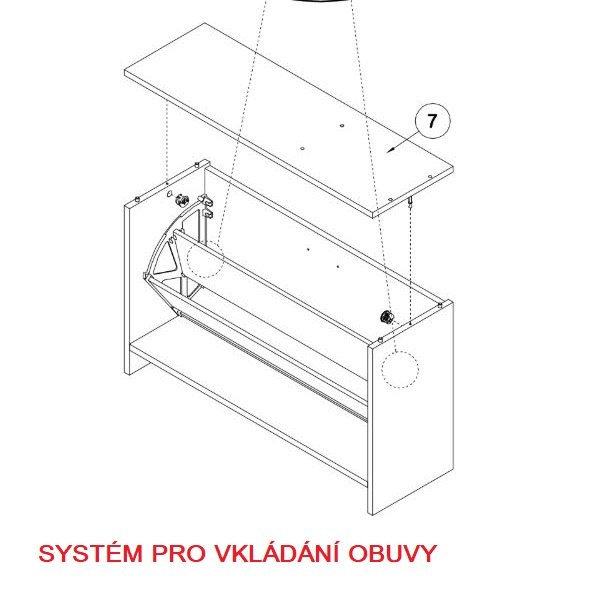 7

SYSTÉM PRO VKLÁDÁNÍ OBUVY