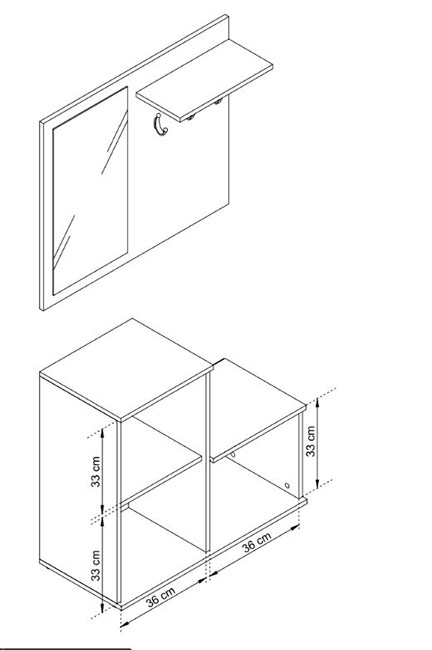 33 cm

33 cm

33 cm

36 cm

36 cm