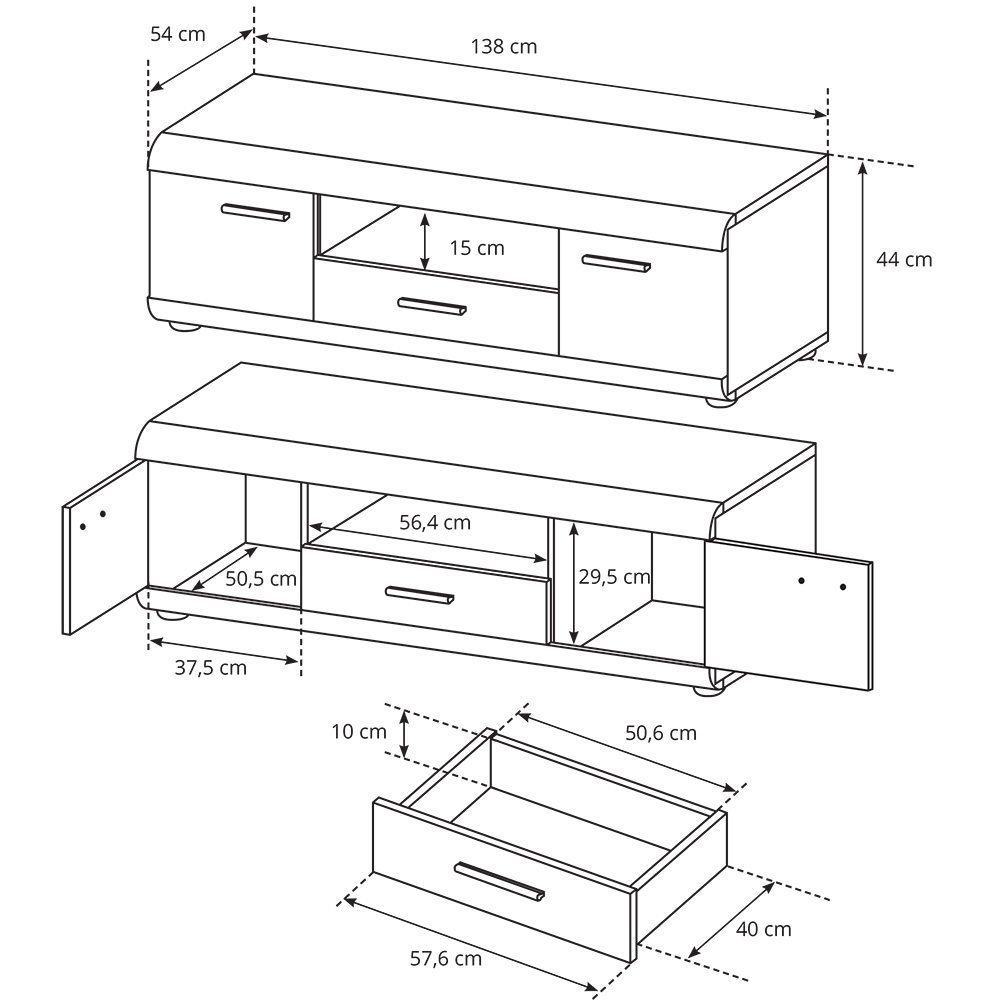 54 cm
138 cm
15 cm
44 cm
56,4 cm
50,5 cm
29,5 cm
37,5 cm
10 cm
50,6 cm
40 cm
57,6 cm