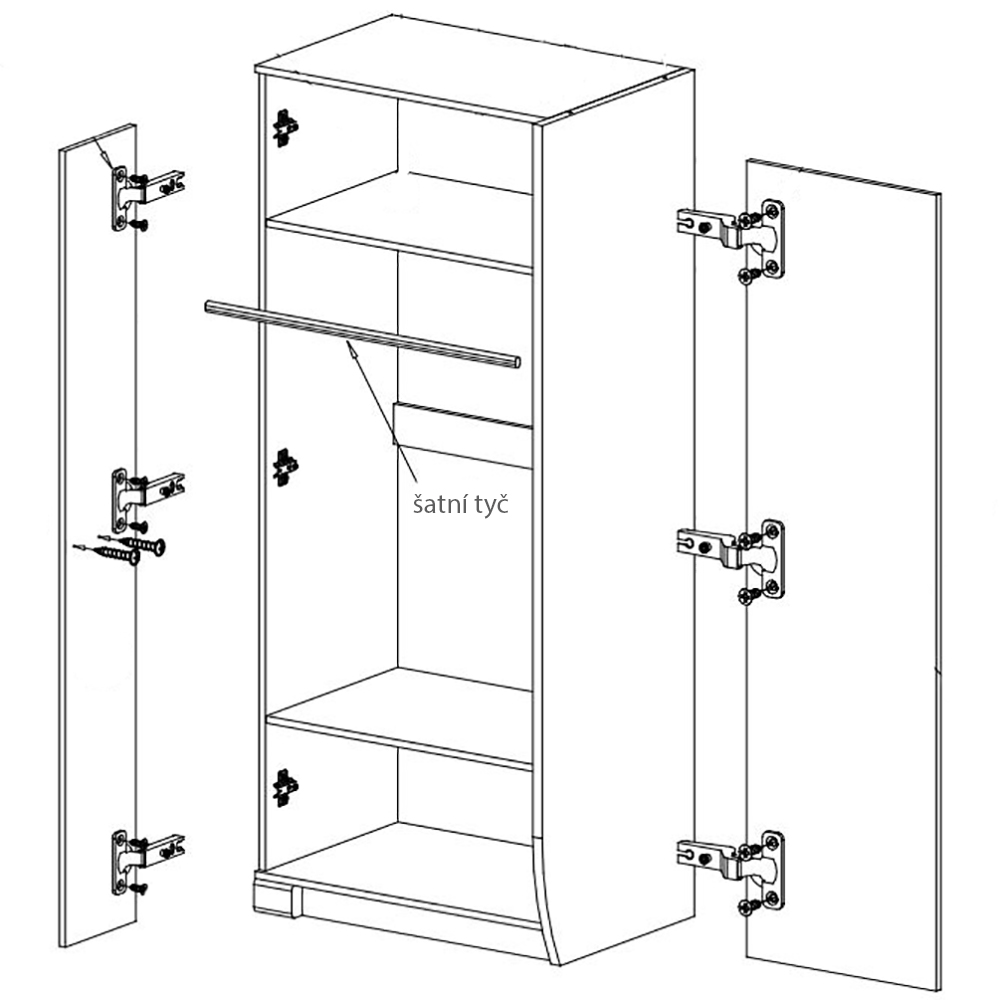 šatní tyč