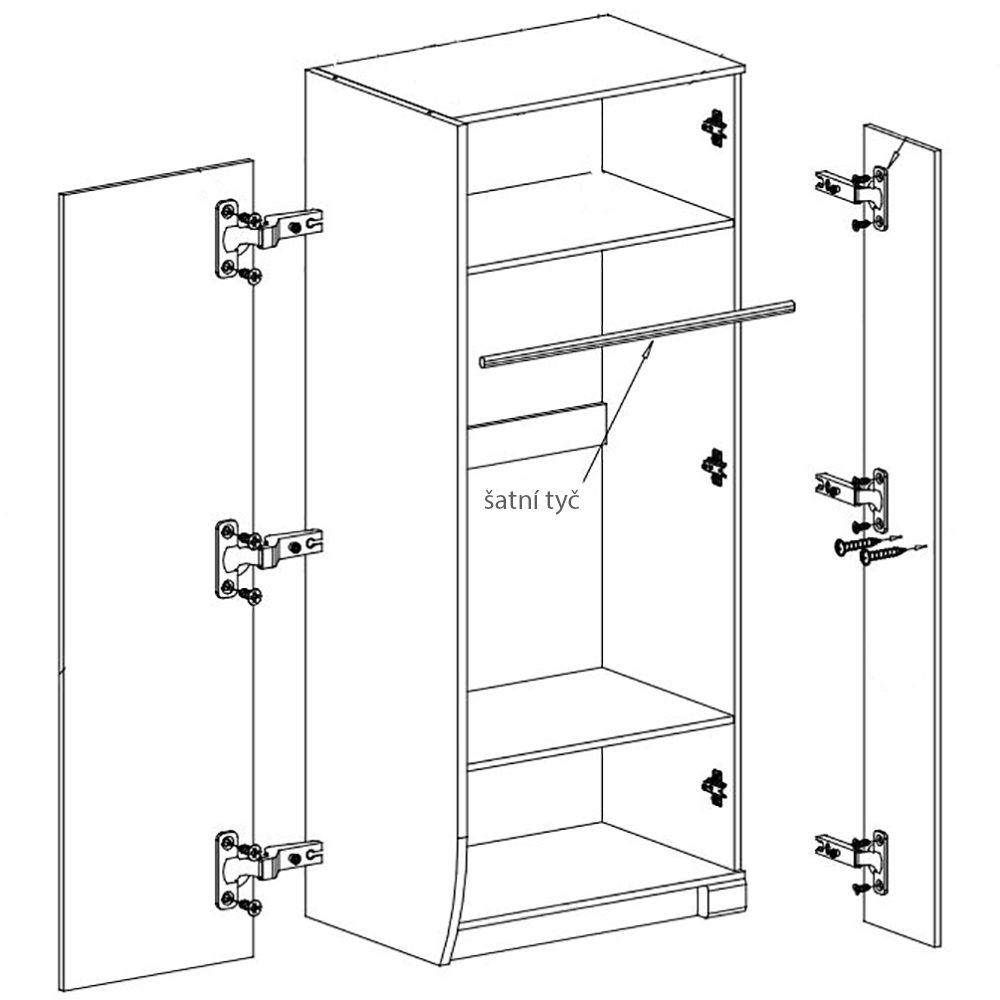 šatní tyč