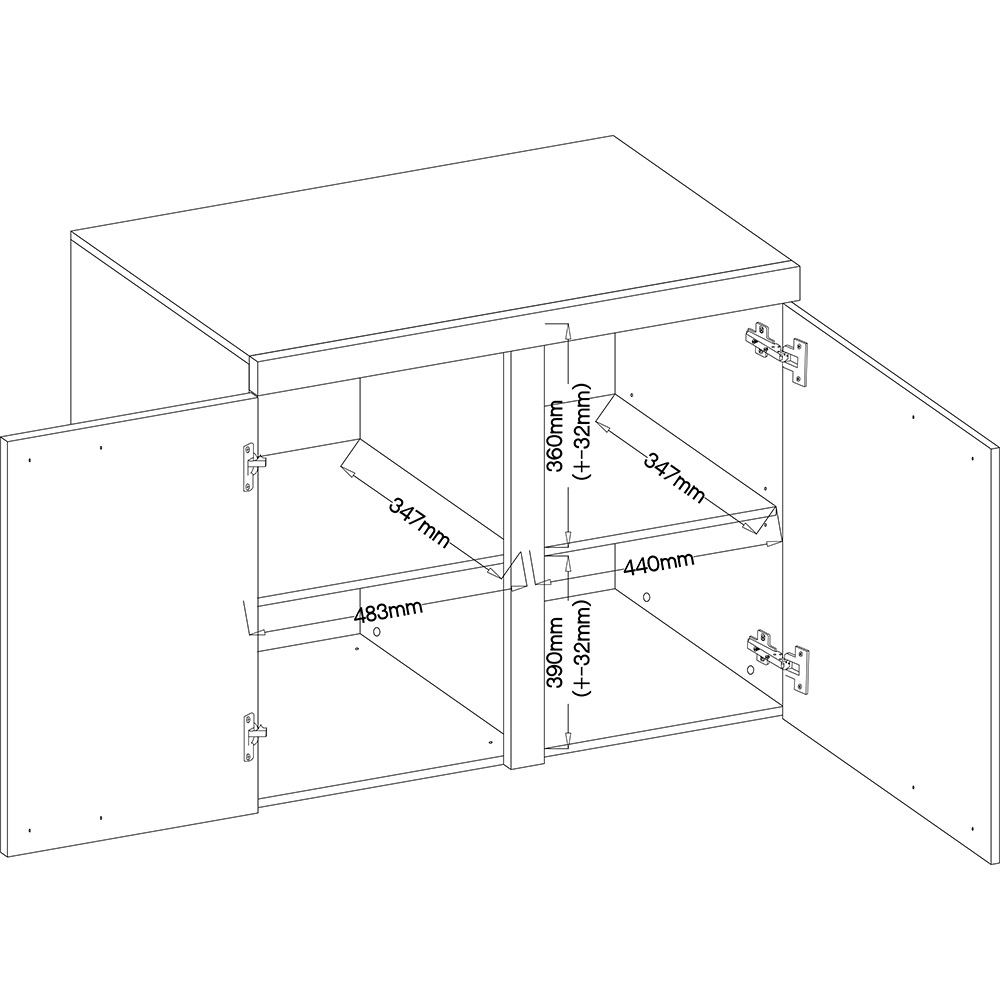 360mm
(+-32mm)

347mm

347mm

440mm

483mm

390mm
(+-32mm)