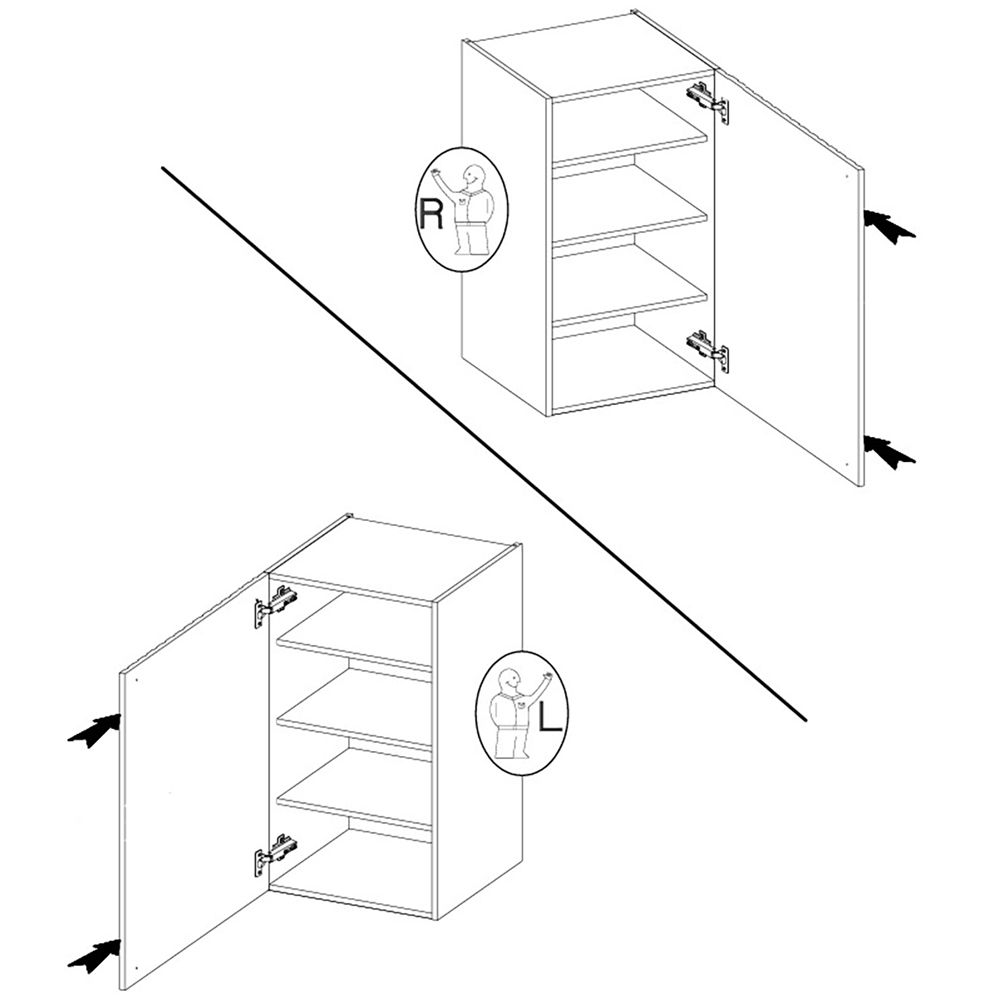 R

L