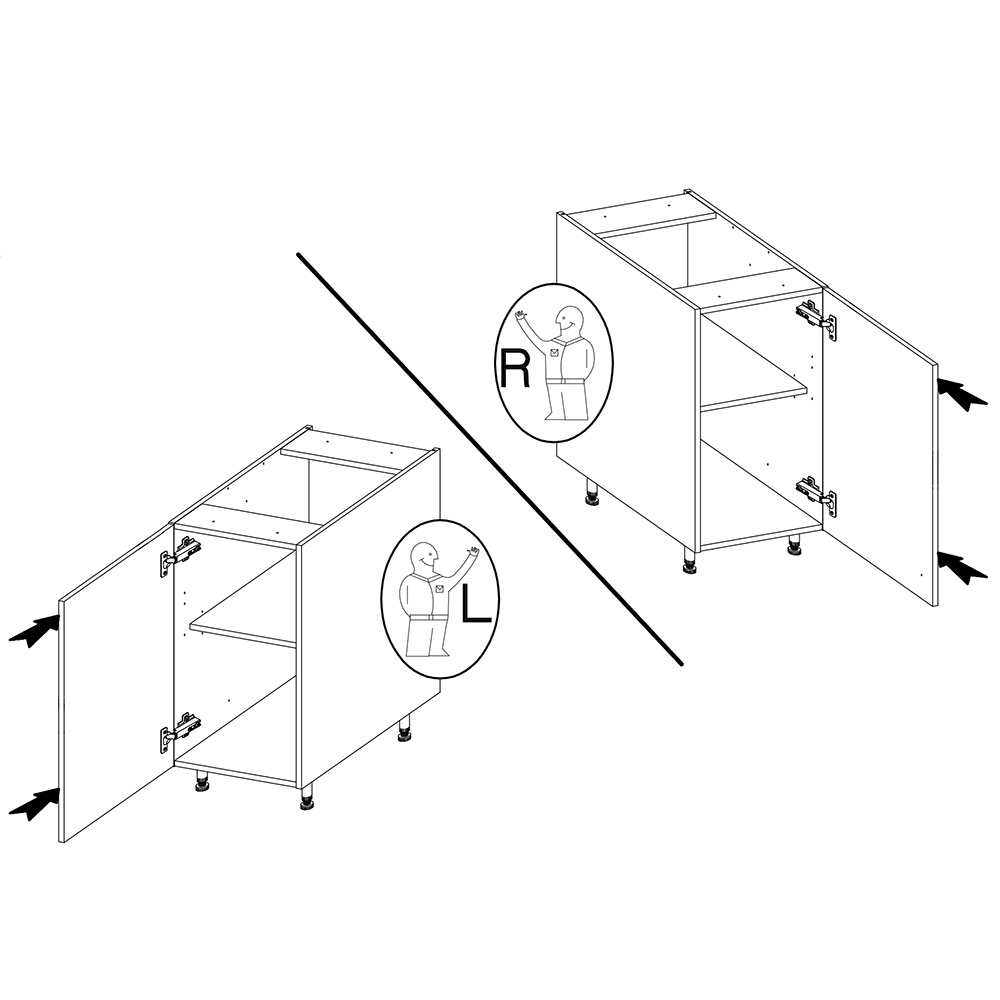 R

L