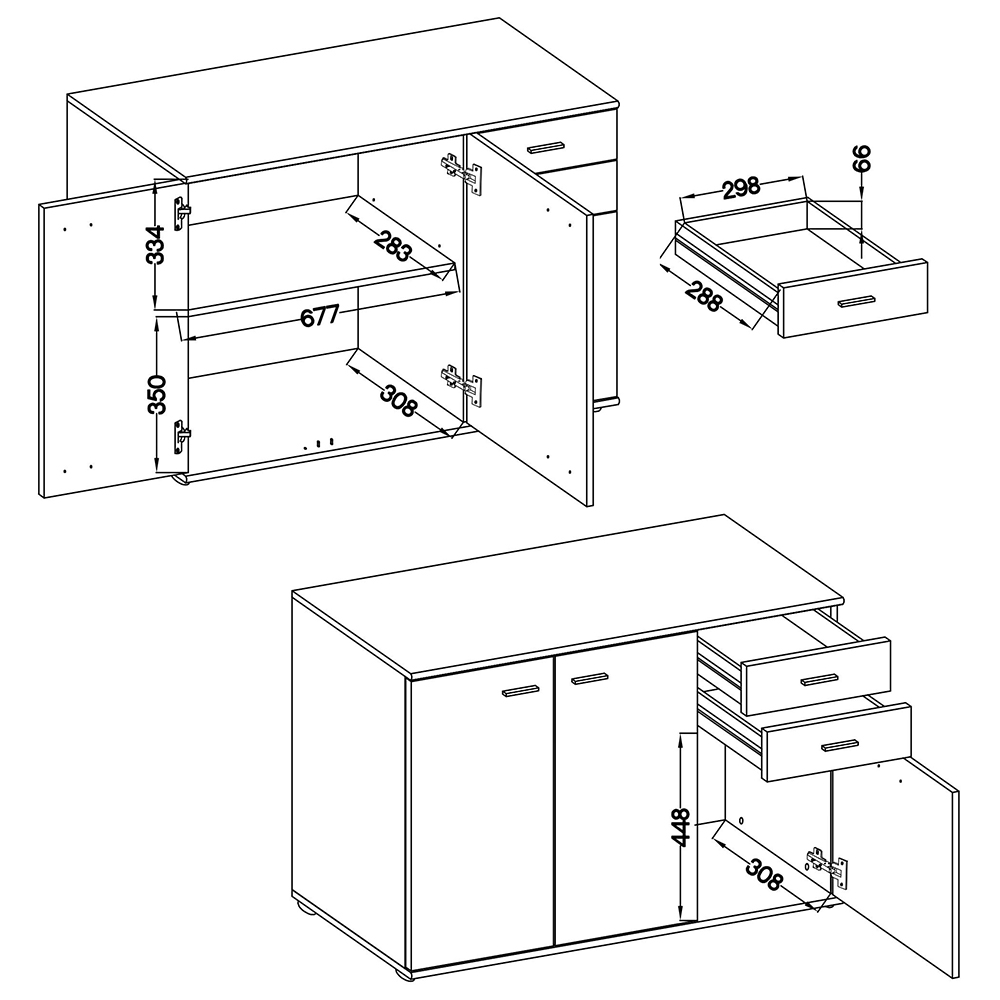 334
283
677
350
308
298
66
288
448
308