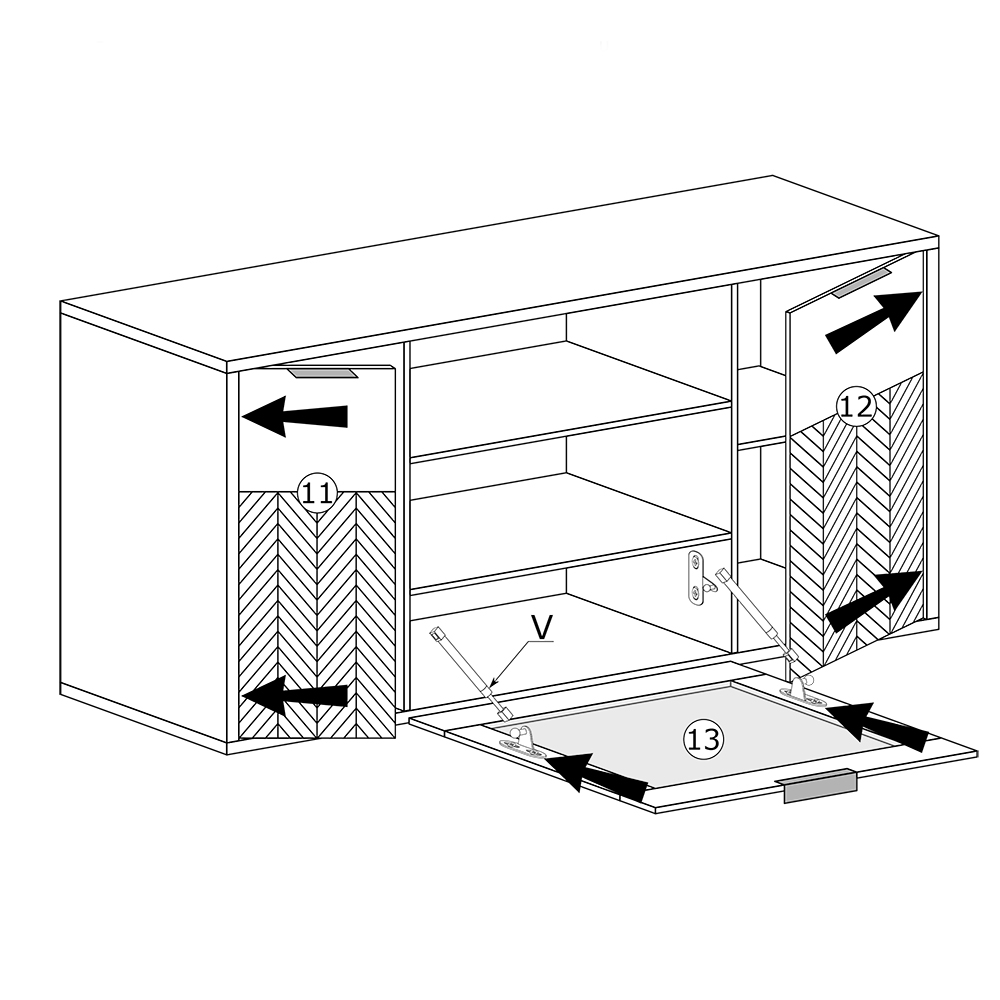 11
12
V
13