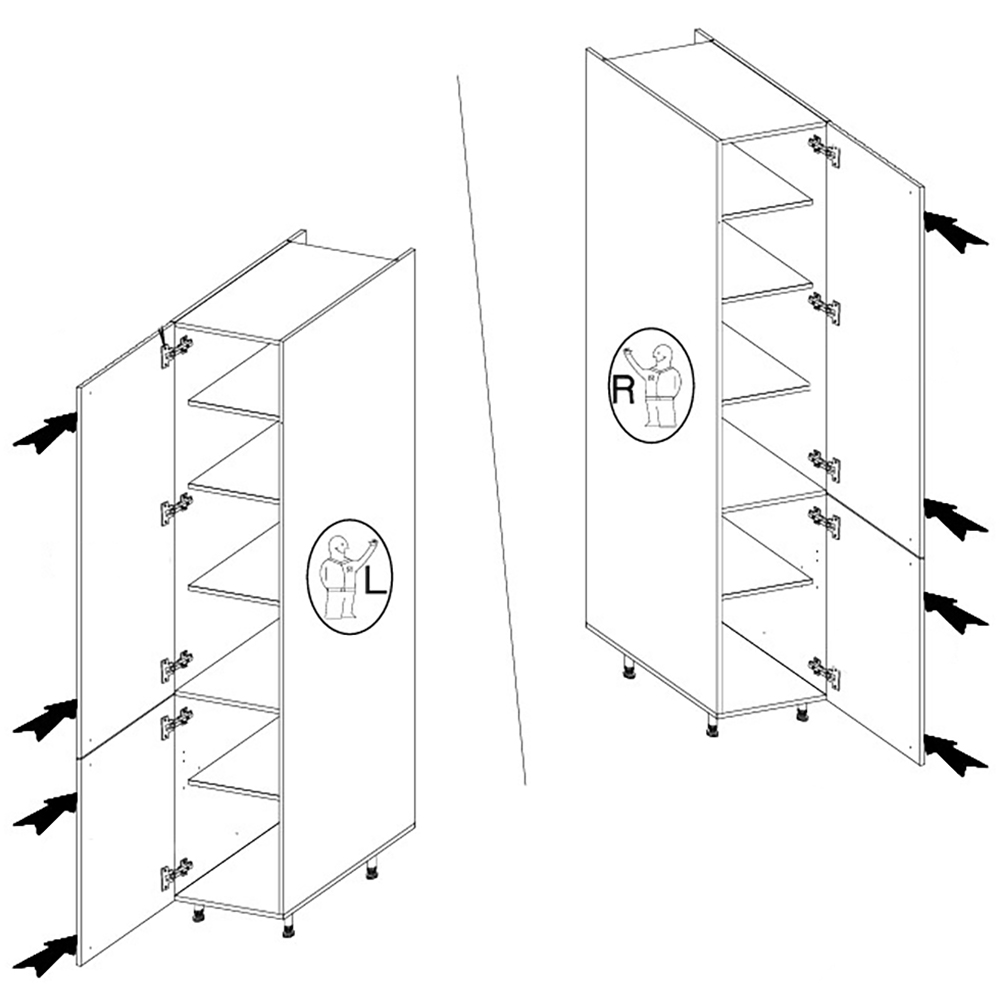 L

R