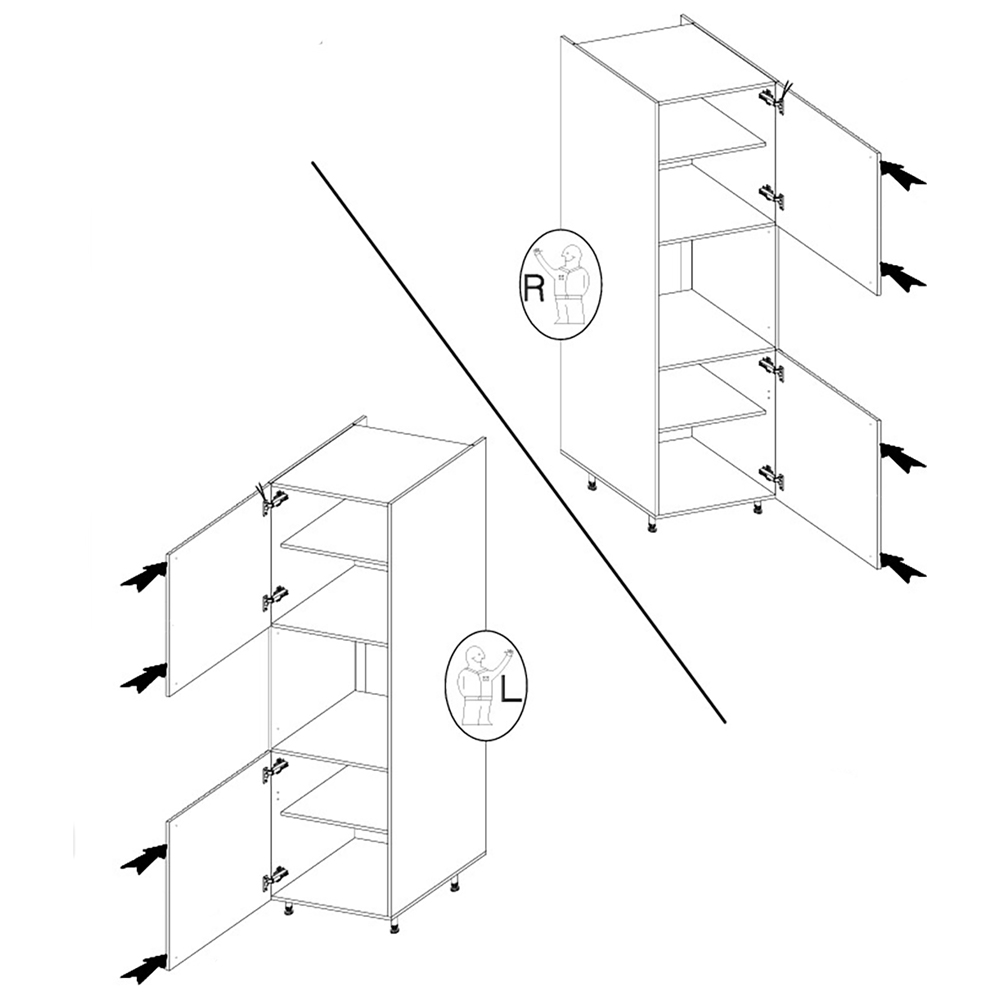 R

L