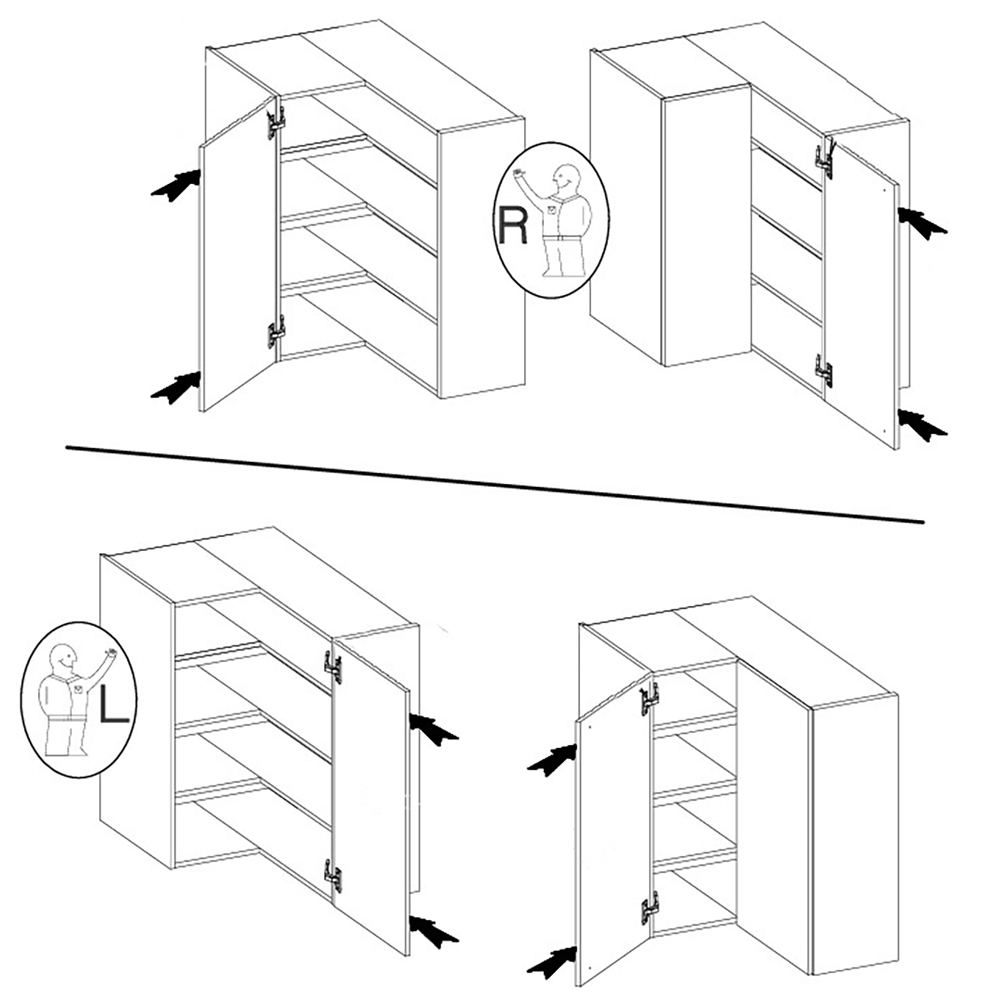 R

L