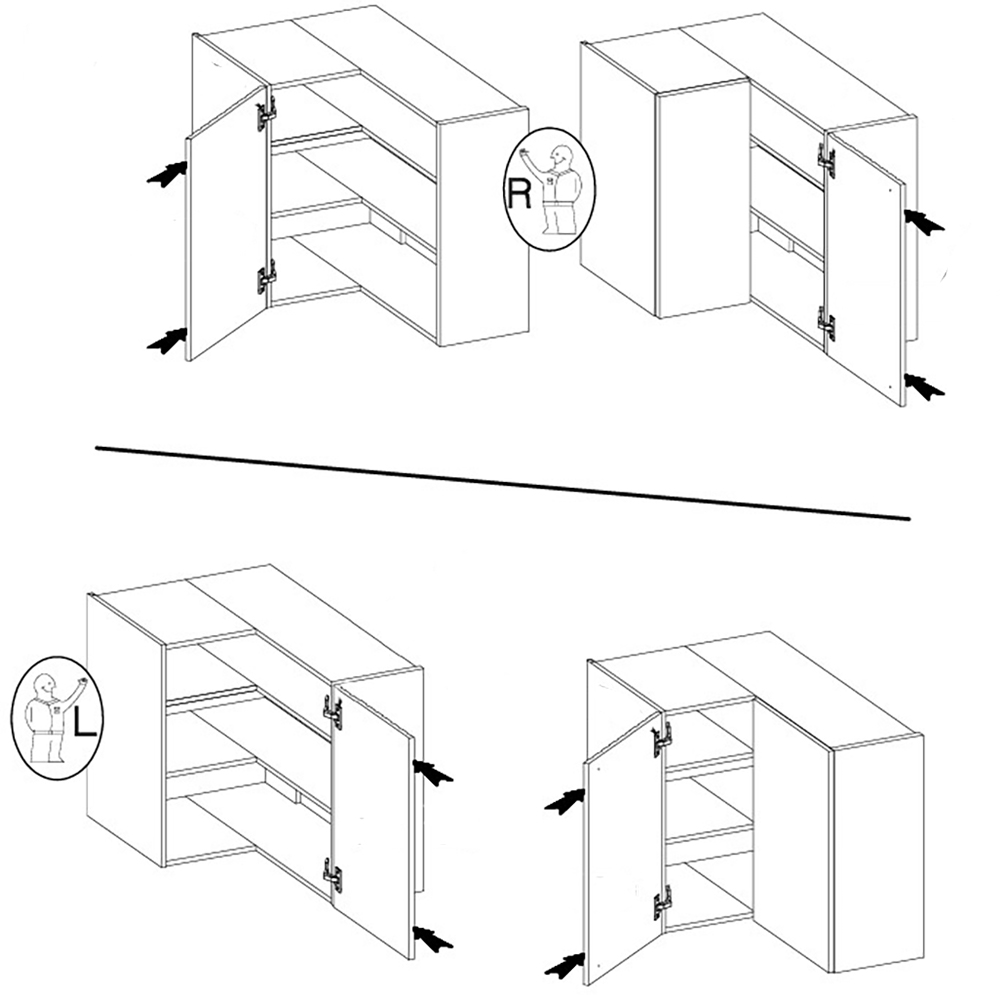 R

L