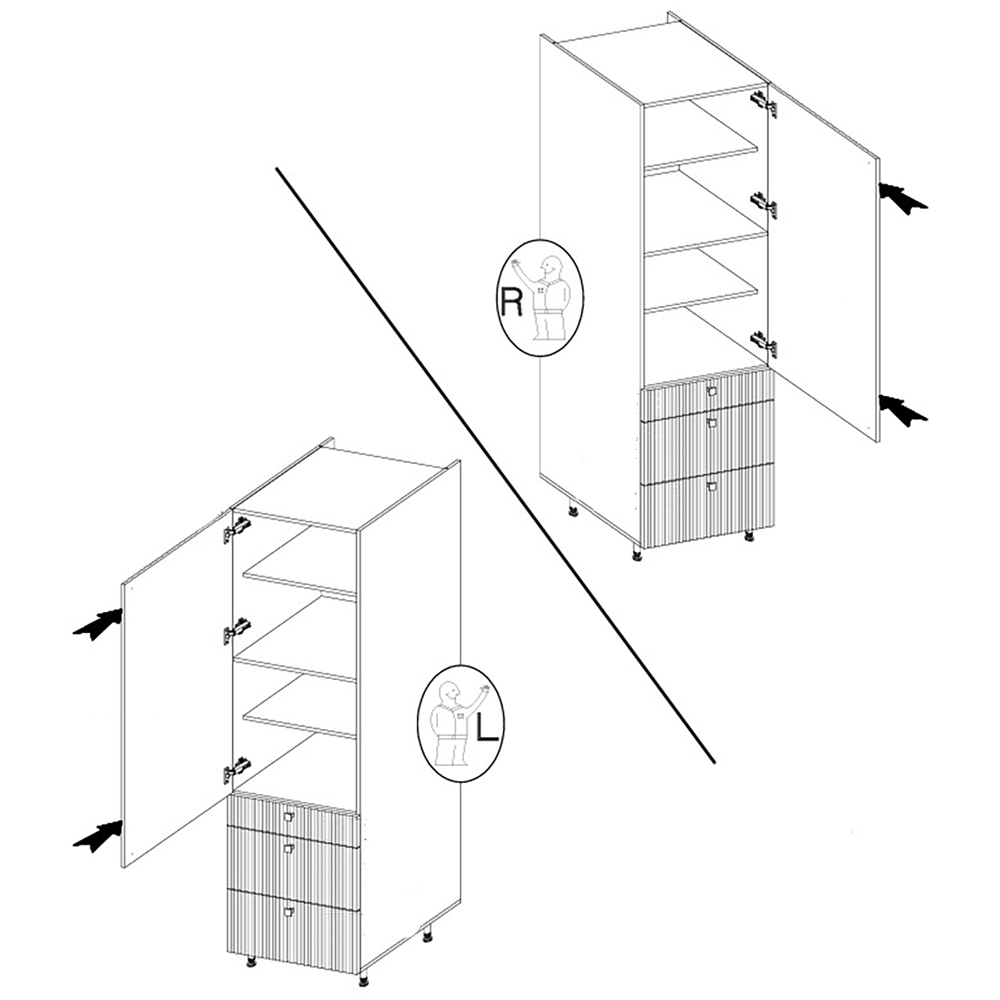 R

L