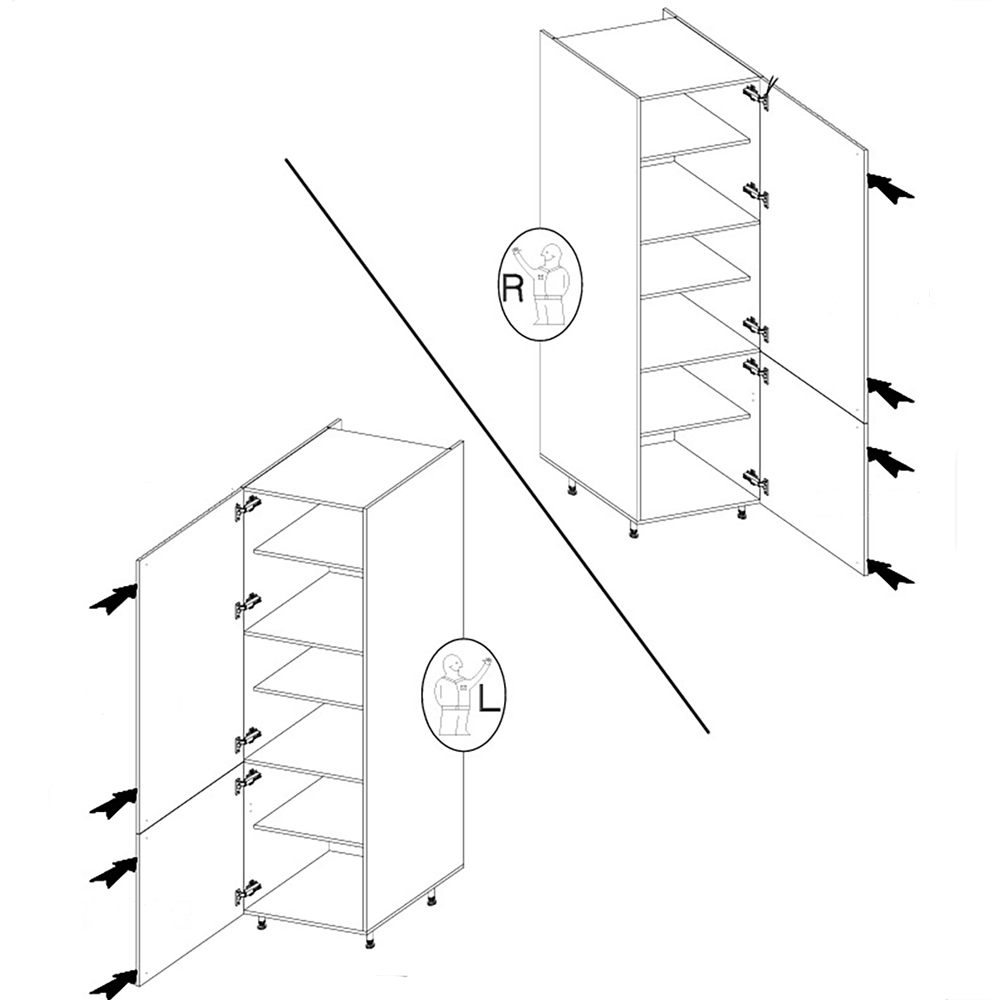 R

L