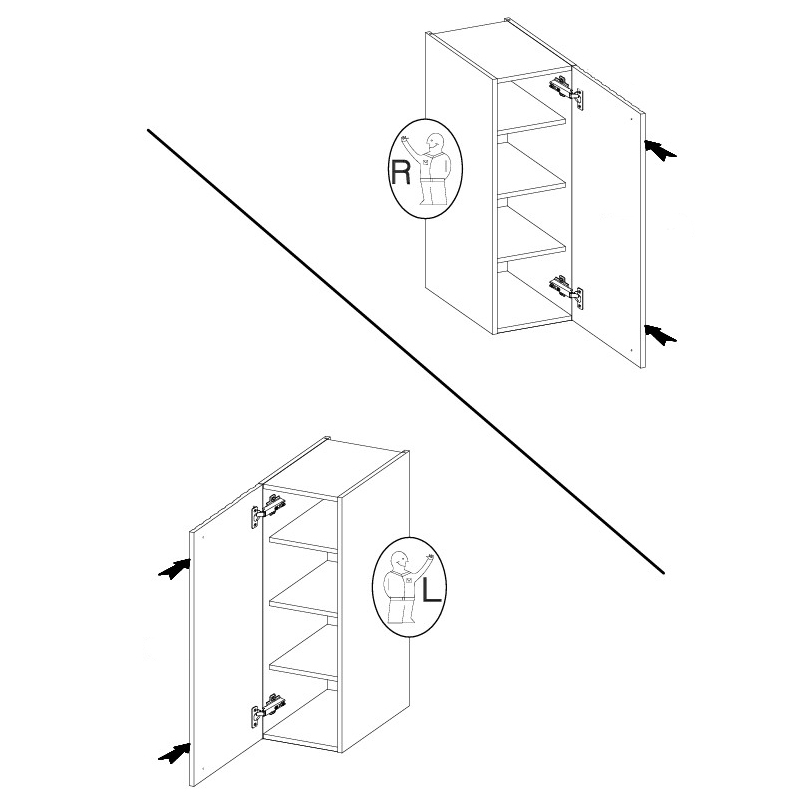 R

L