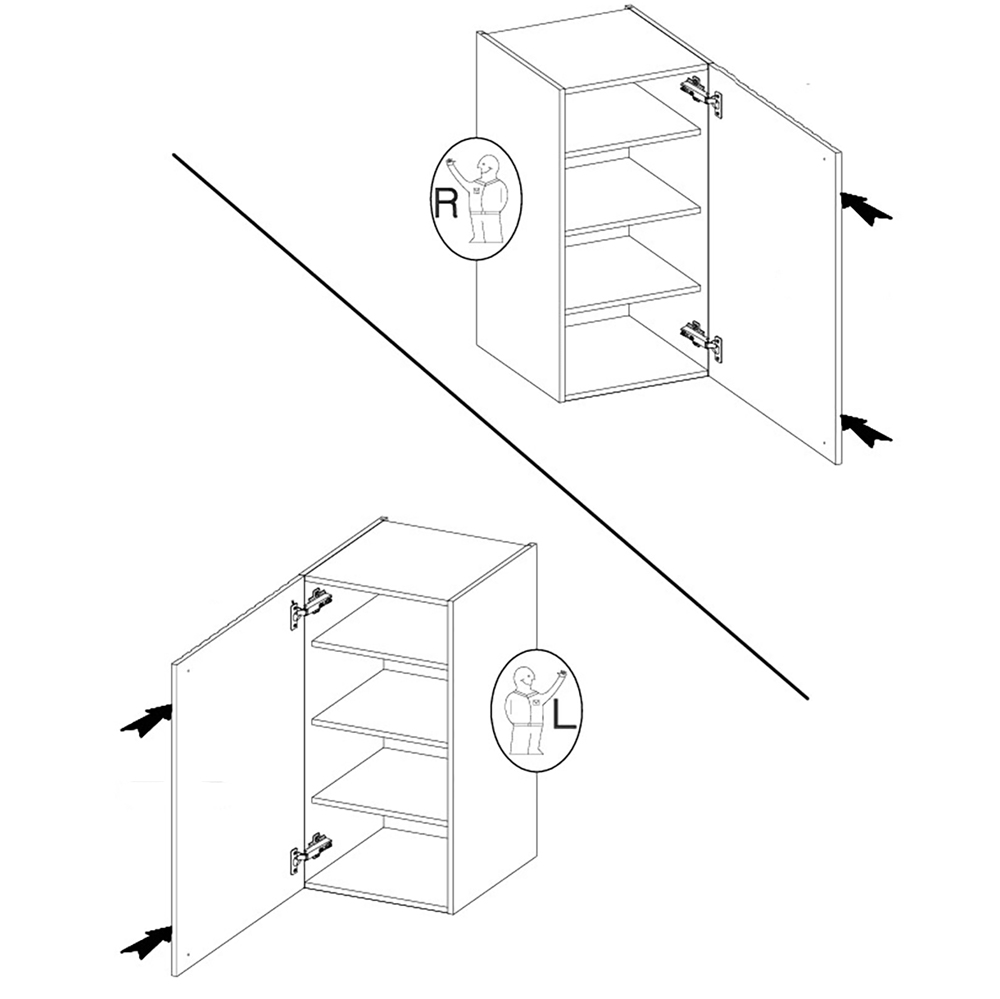 R

L