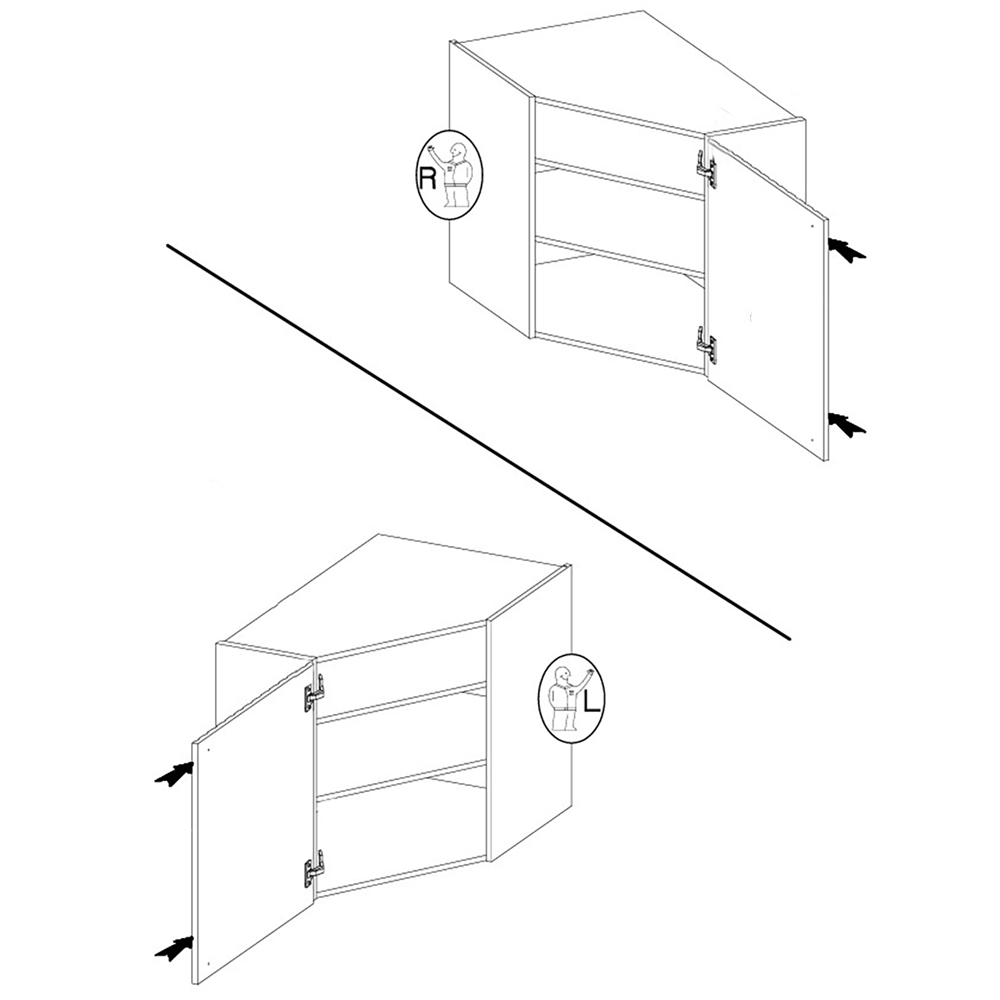 R

L