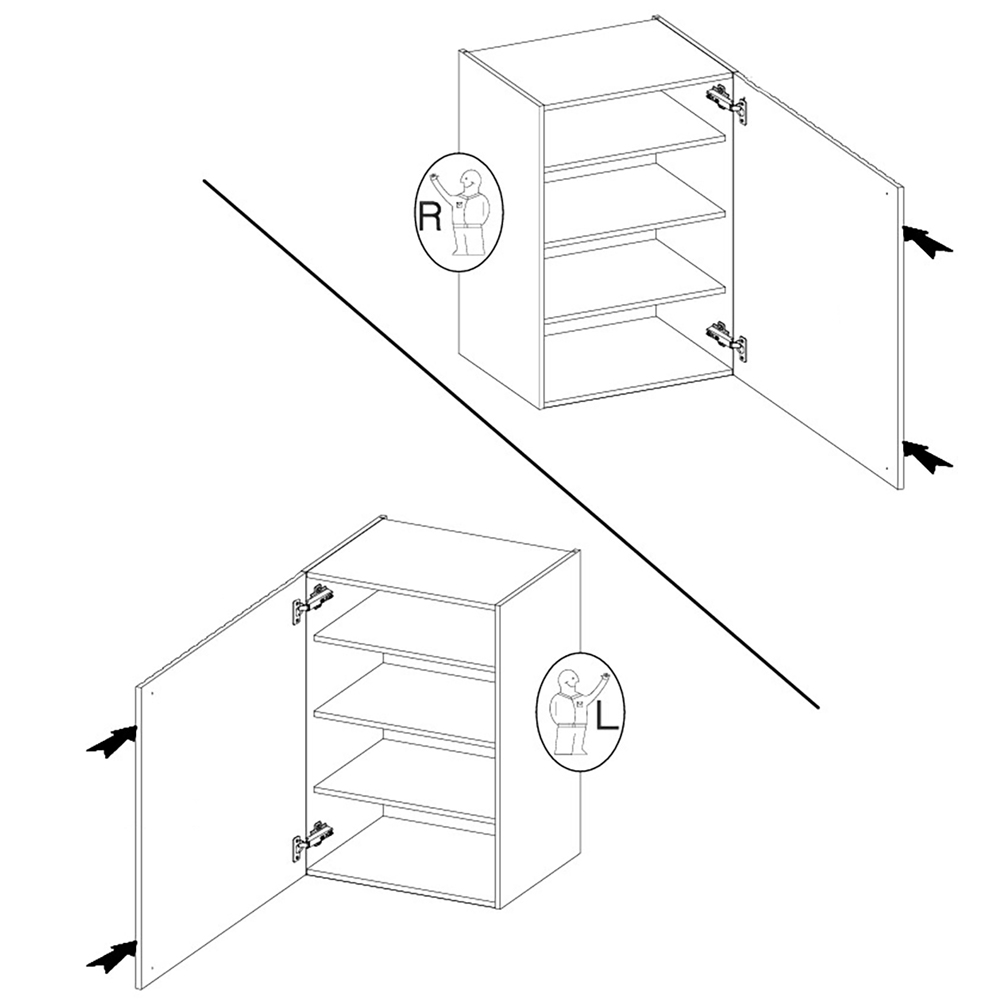 R

L