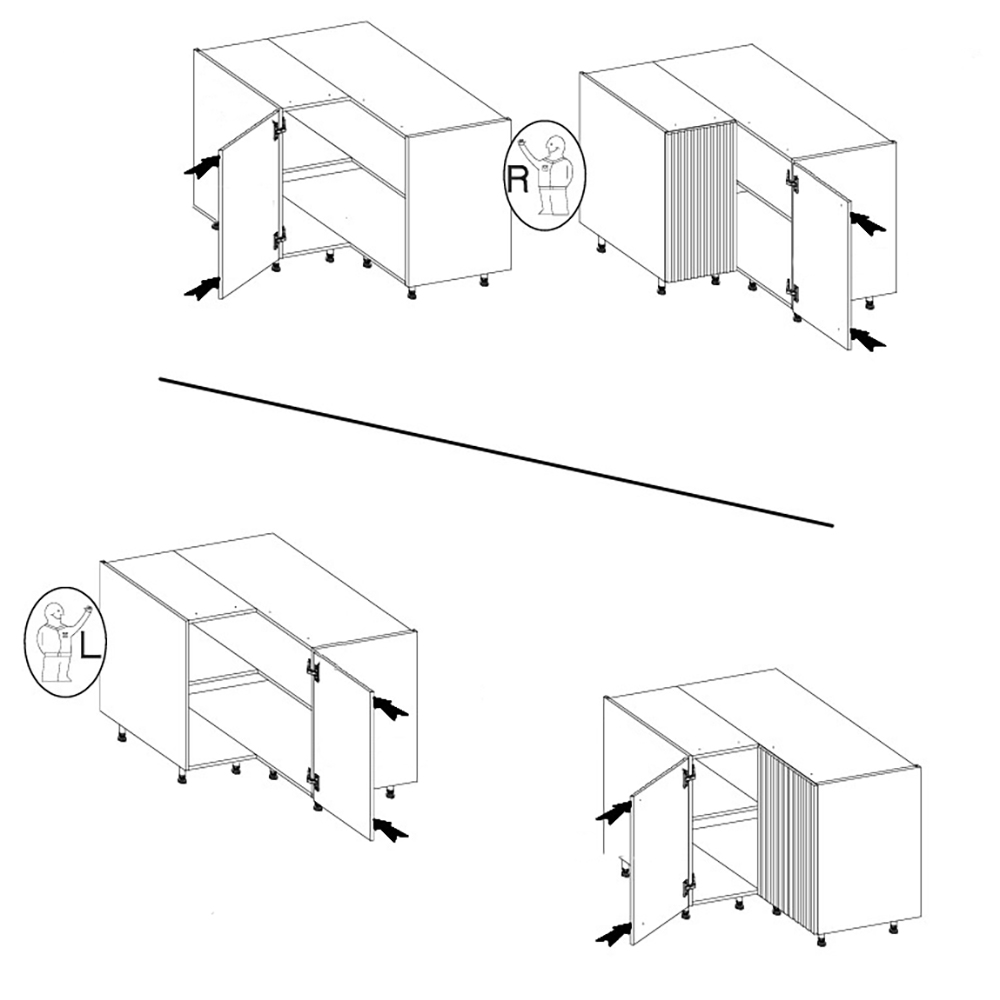 R

L