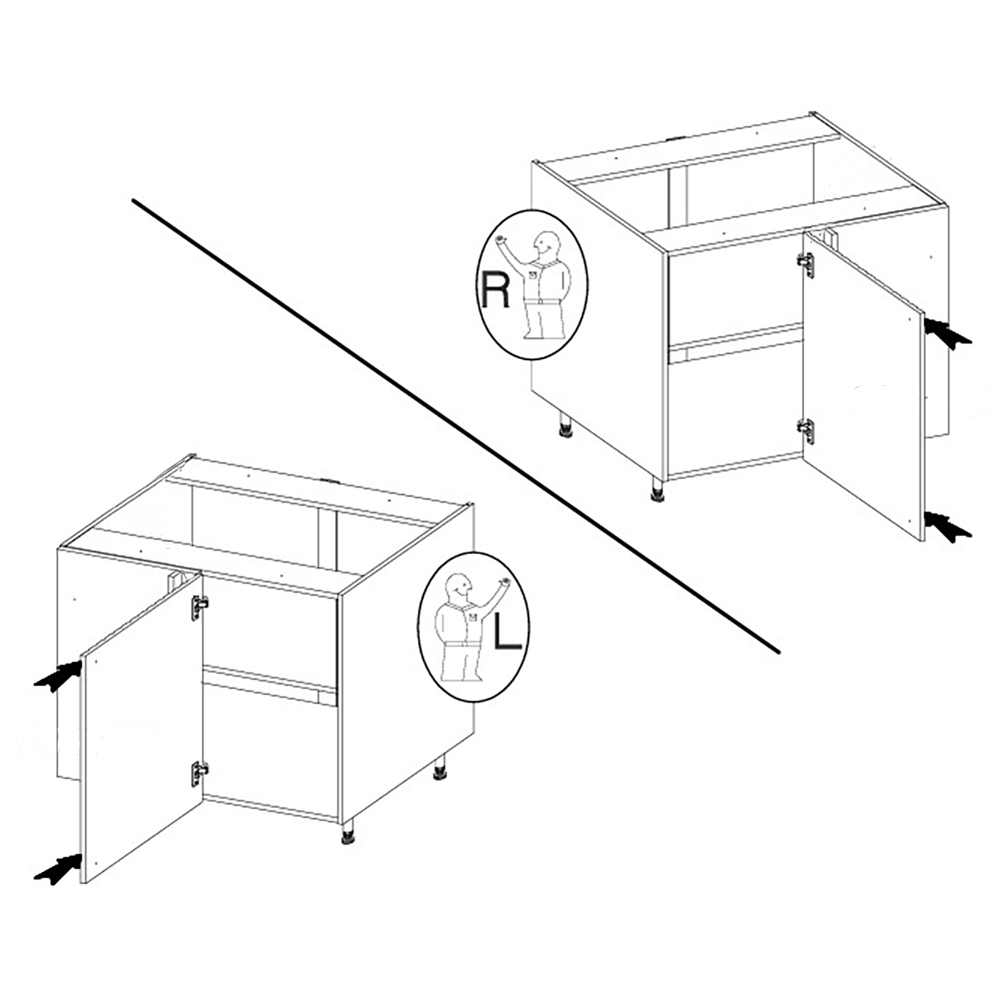 R

L