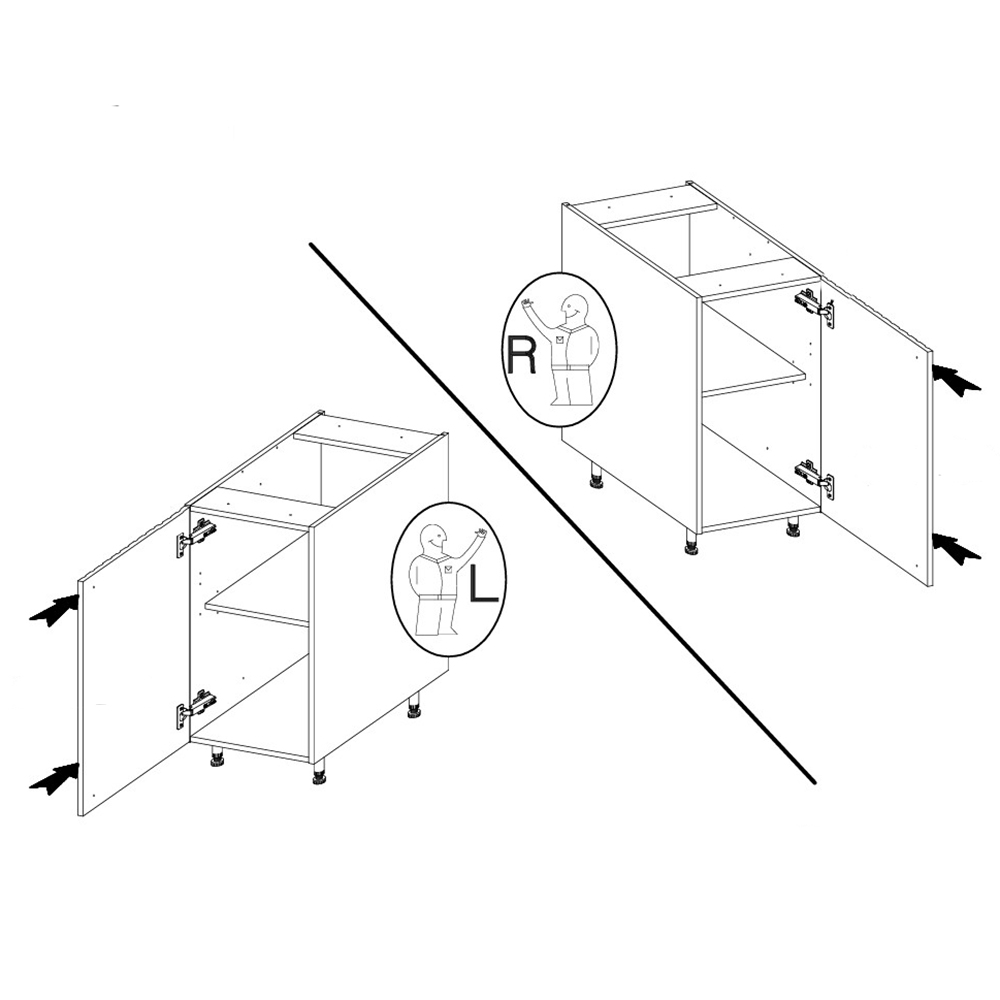 R

L