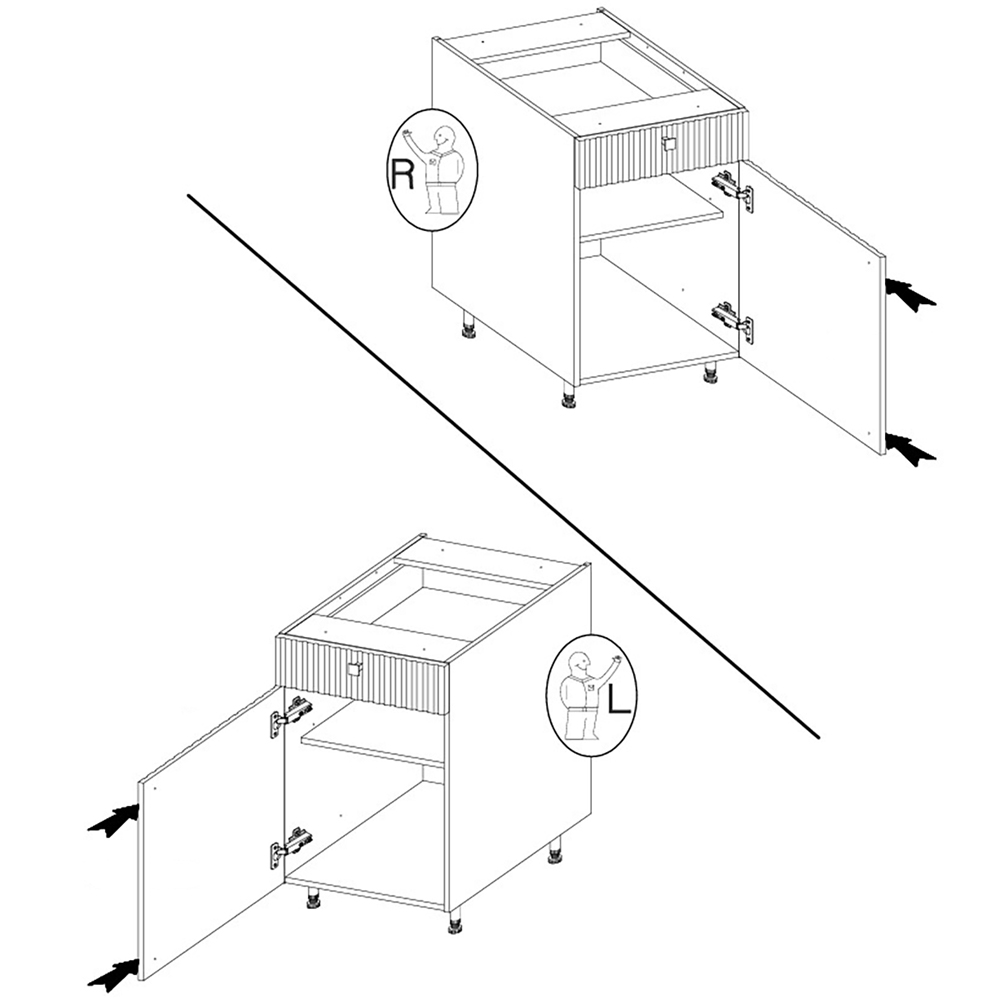 R

L