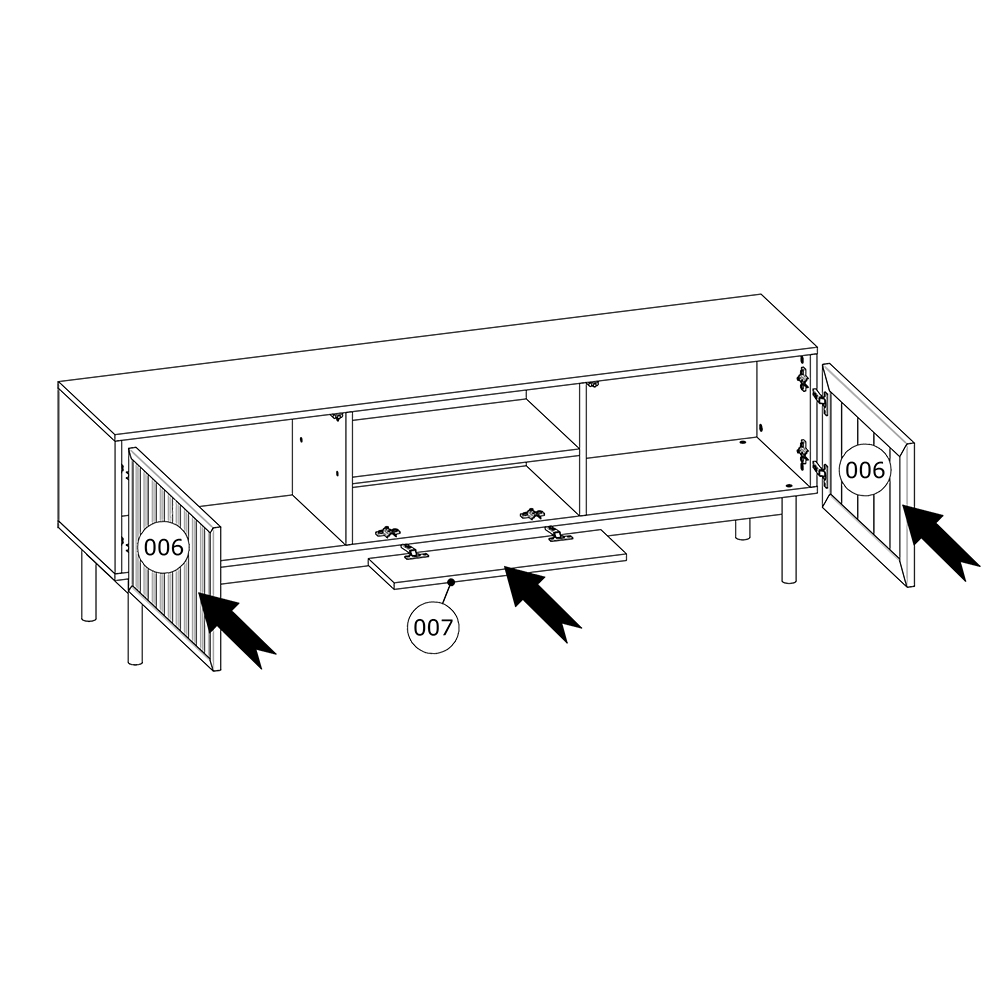 006

007

006