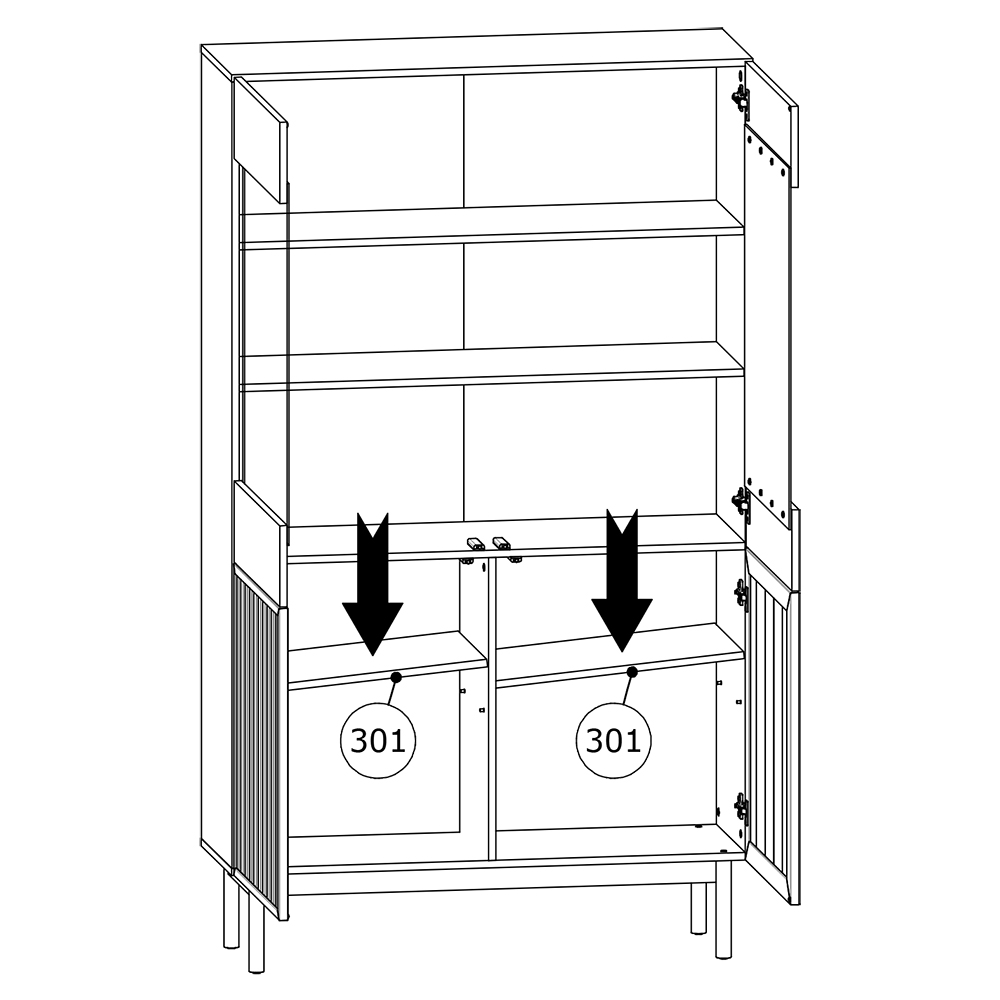 301
301