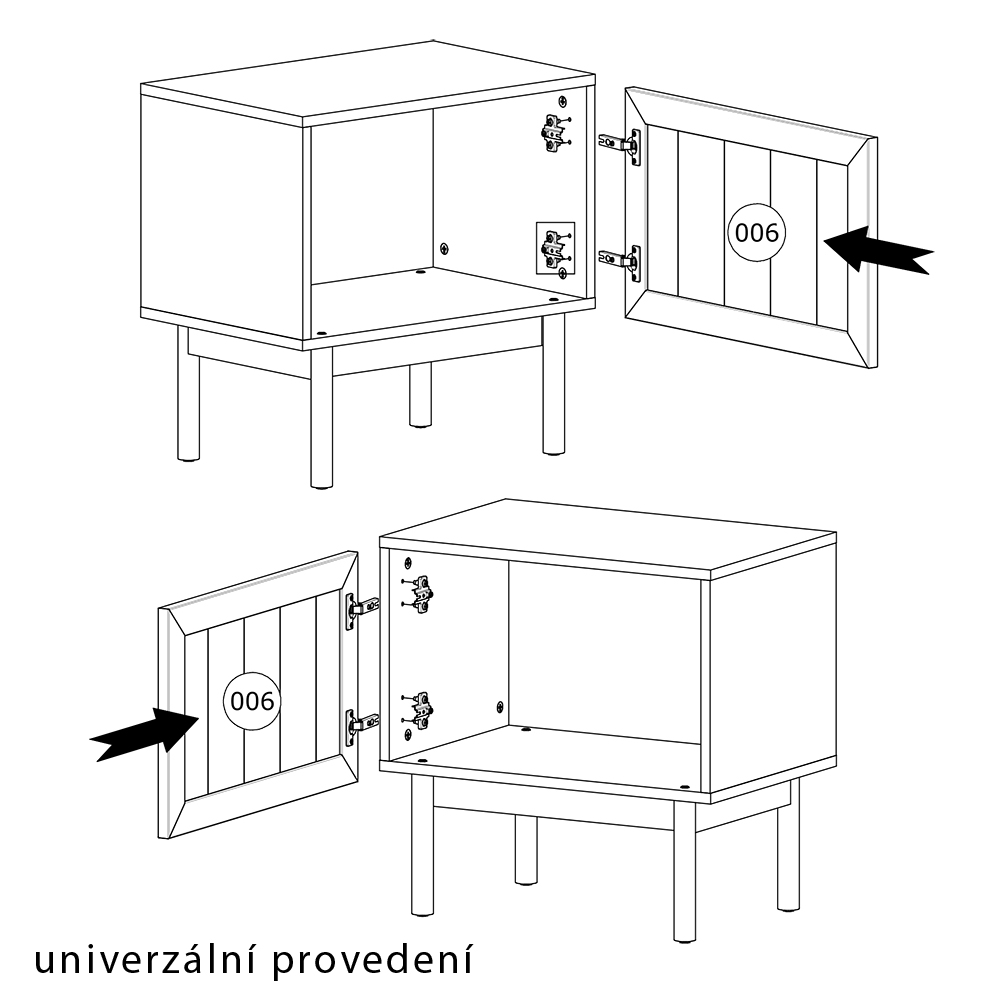 006

006

univerzální provedení